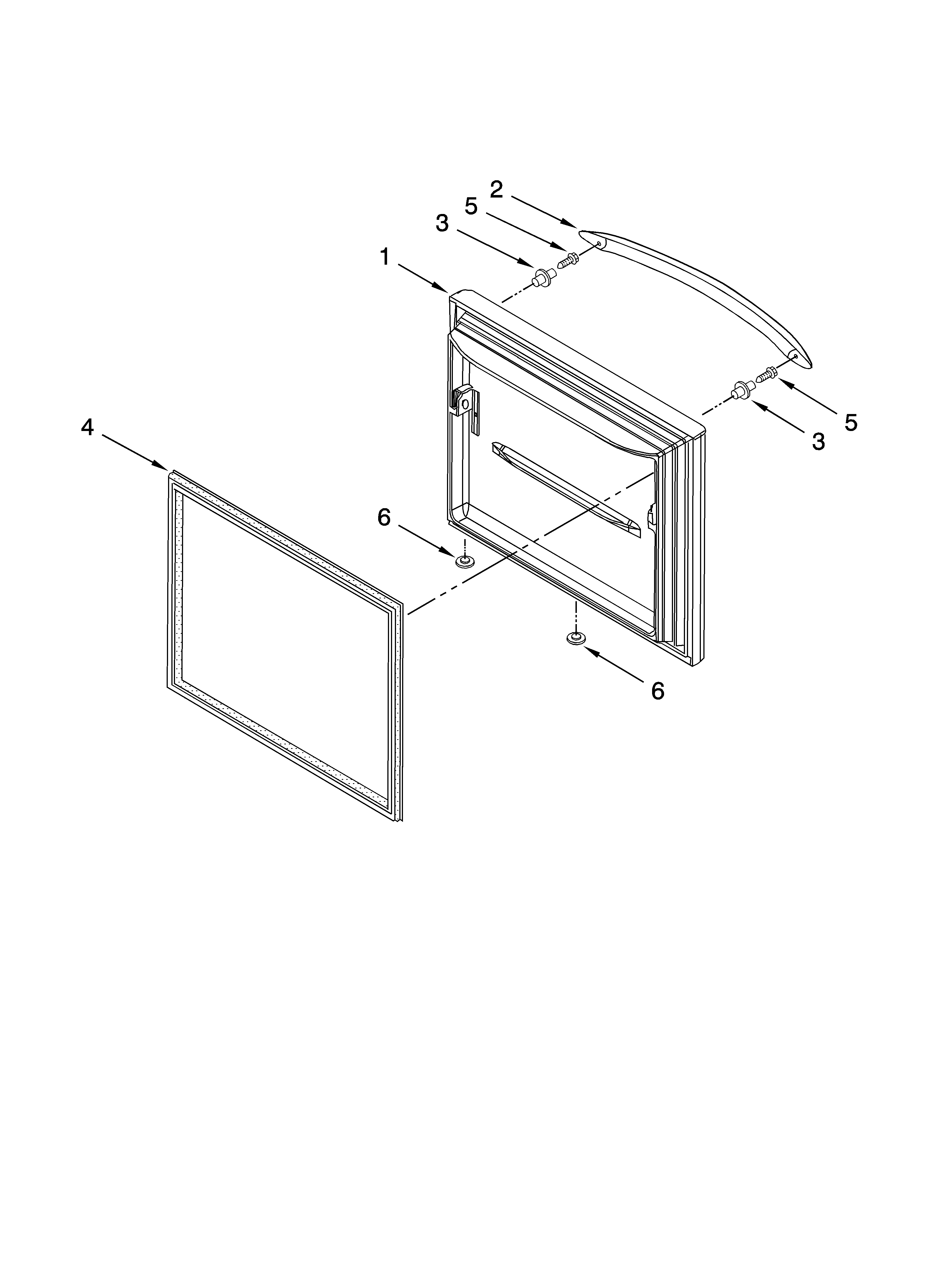 2
5
3
1
5
3
4
6
6