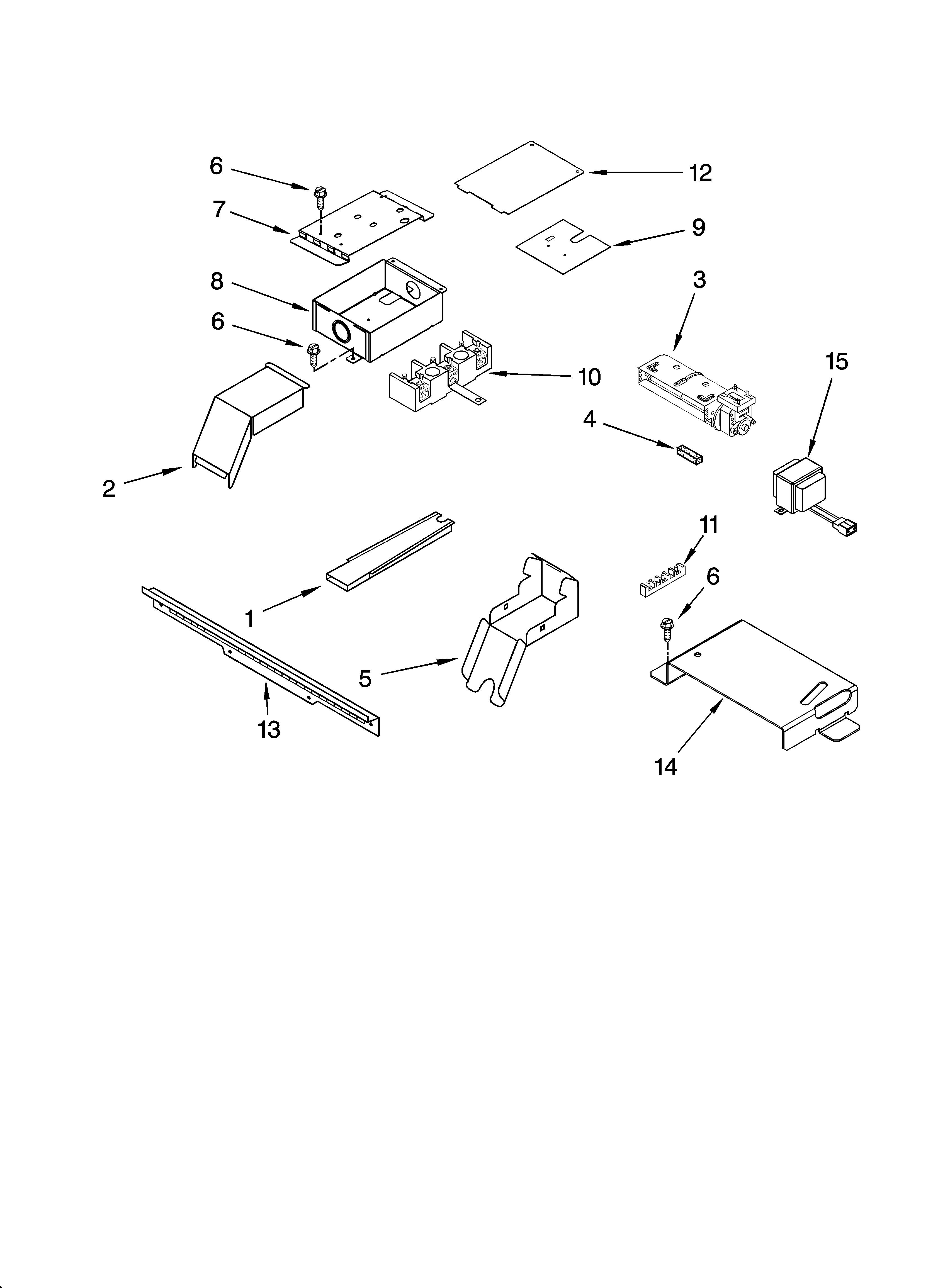 6
12
7
9
8
3
6
10
15
4
2
11
6
1
5
13
14