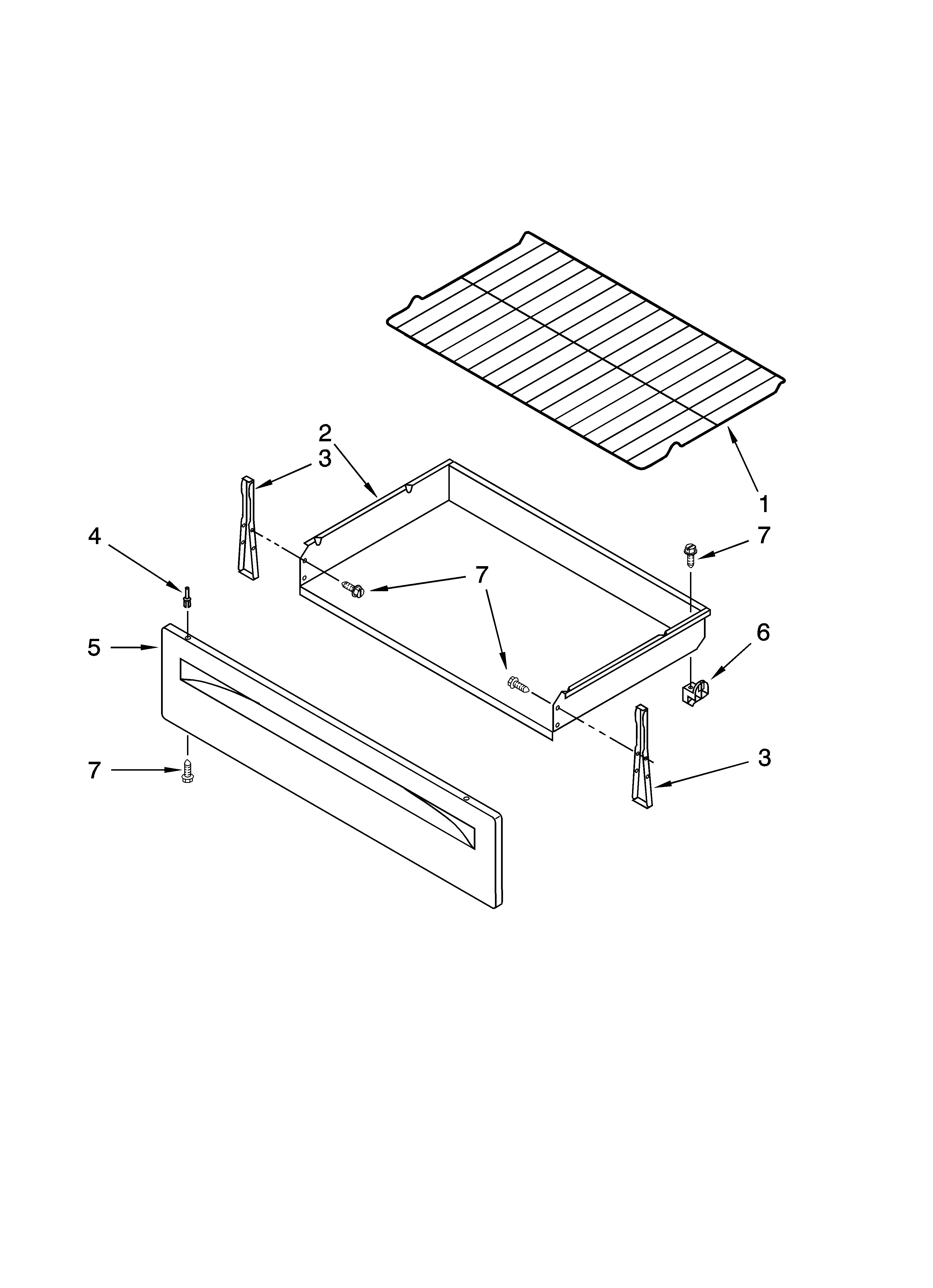 2
3
1
4
7
7
5
6
7
3