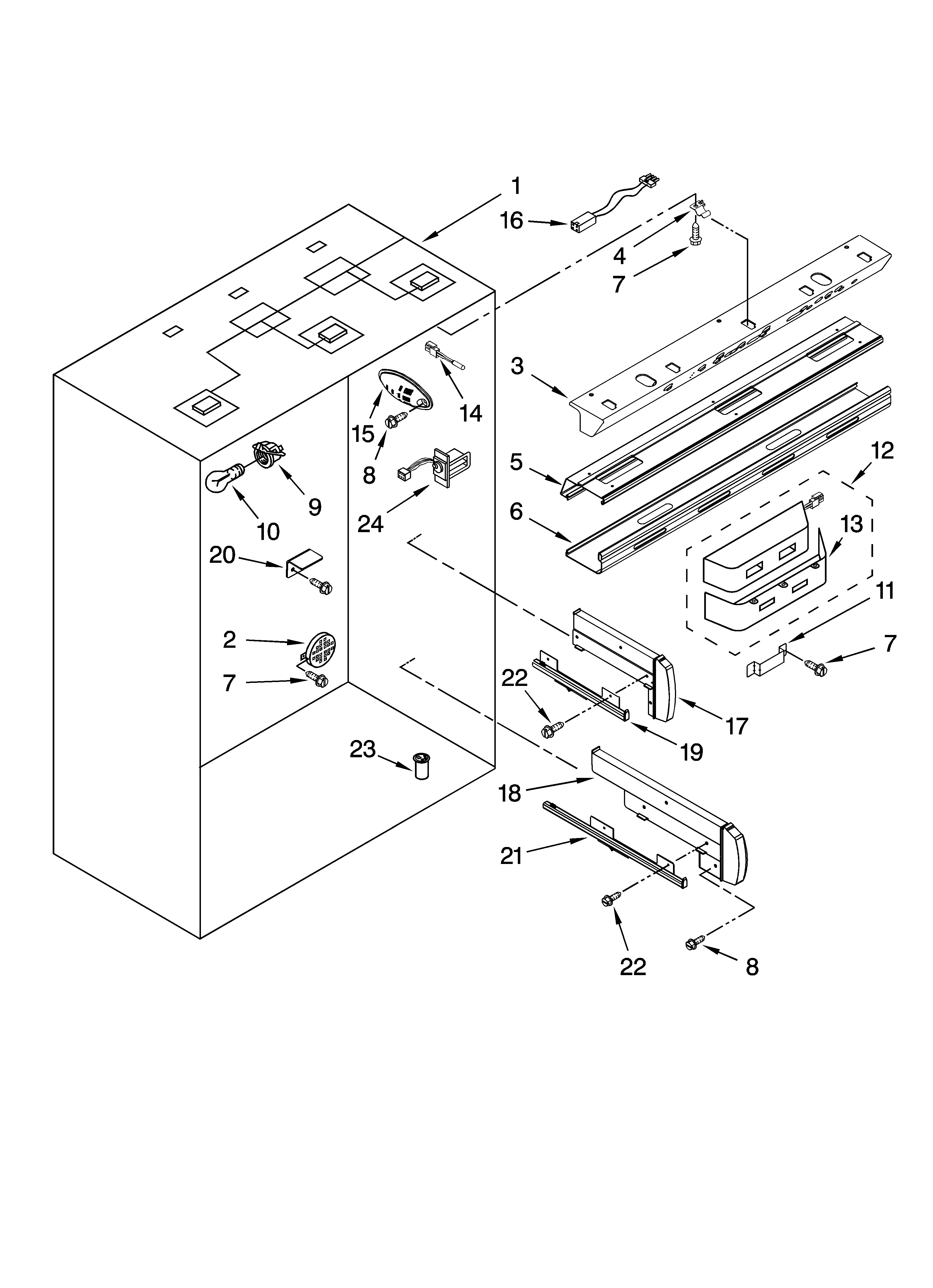 1
16
4
7
3
14
15
8
5
12
9
10
24
6
13
20
11
2
7
7
22
17
19
23
18
21
22
8