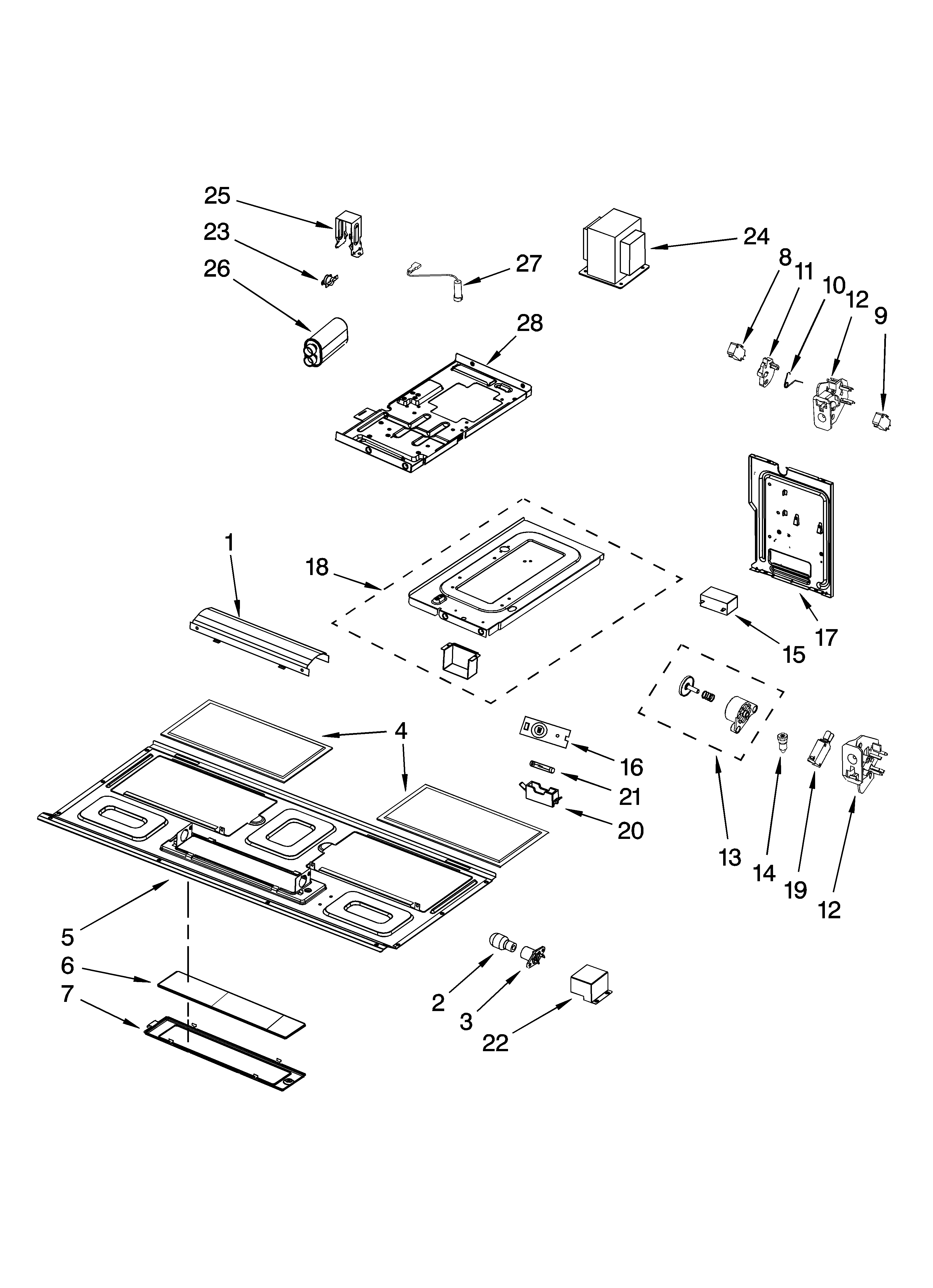 25
23
26
27
24
8
11
10
12
9
28
1
18
17
15
4
16
21
20
13
14
19
12
5
6
7
2
3
22