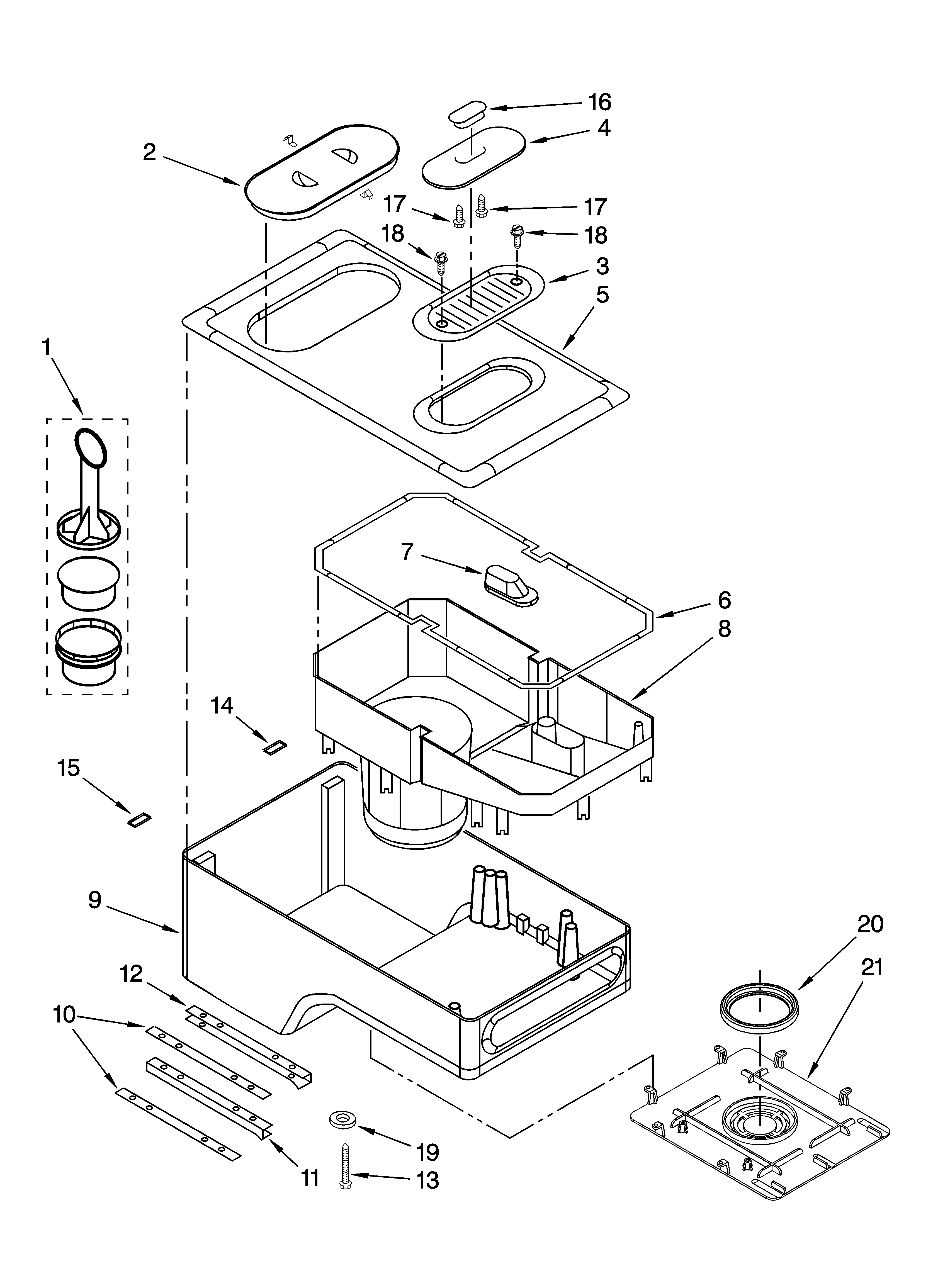 16
4
2
17
17
18
18
3
5
1
7
6
8
14
15
9
20
21
12
10
19
11
13