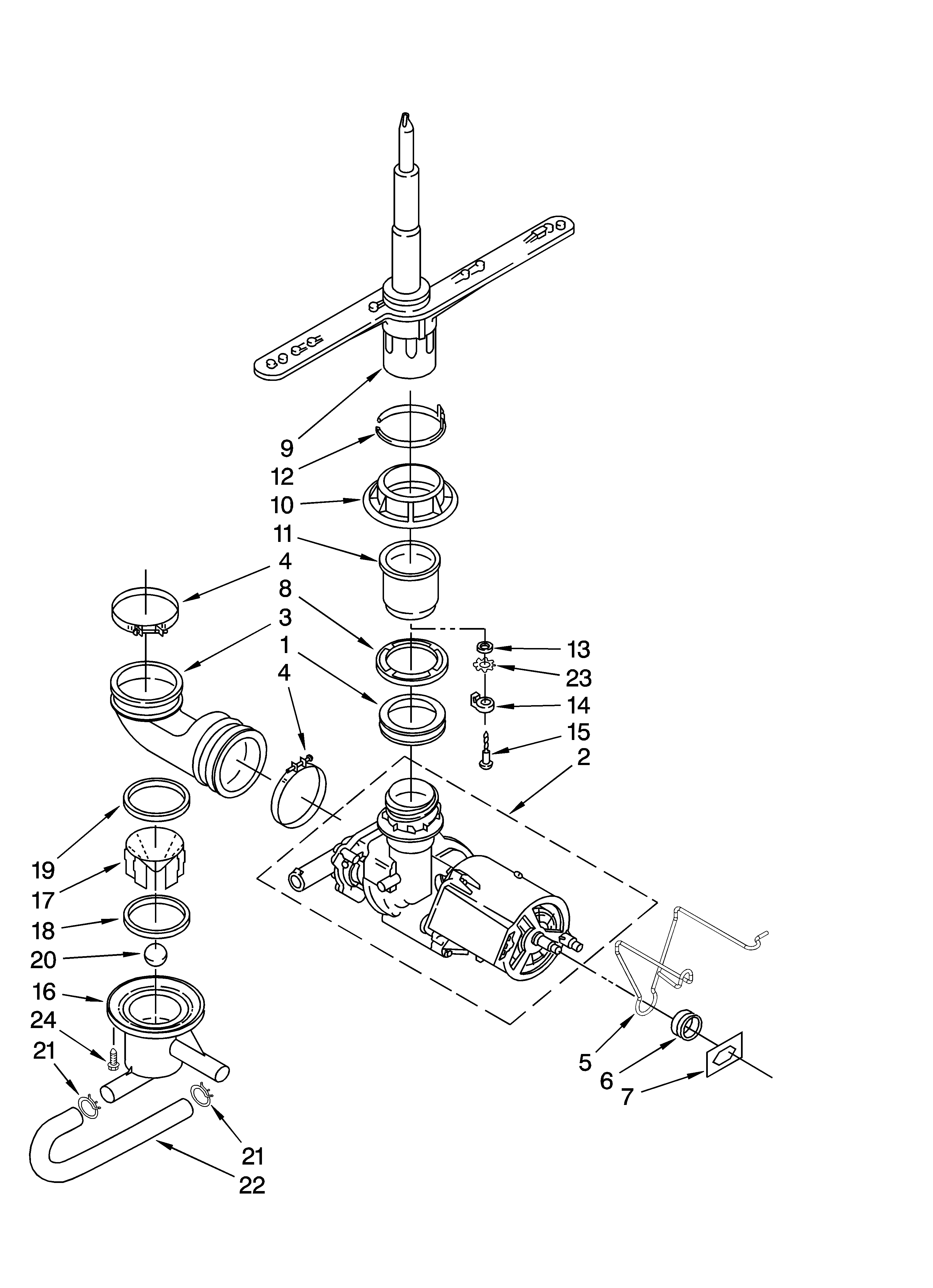 9
12
10
11
4
8
3
1
4
13
23
14
15
2
19
17
18
20
16
24
21
21
22
5
6
7