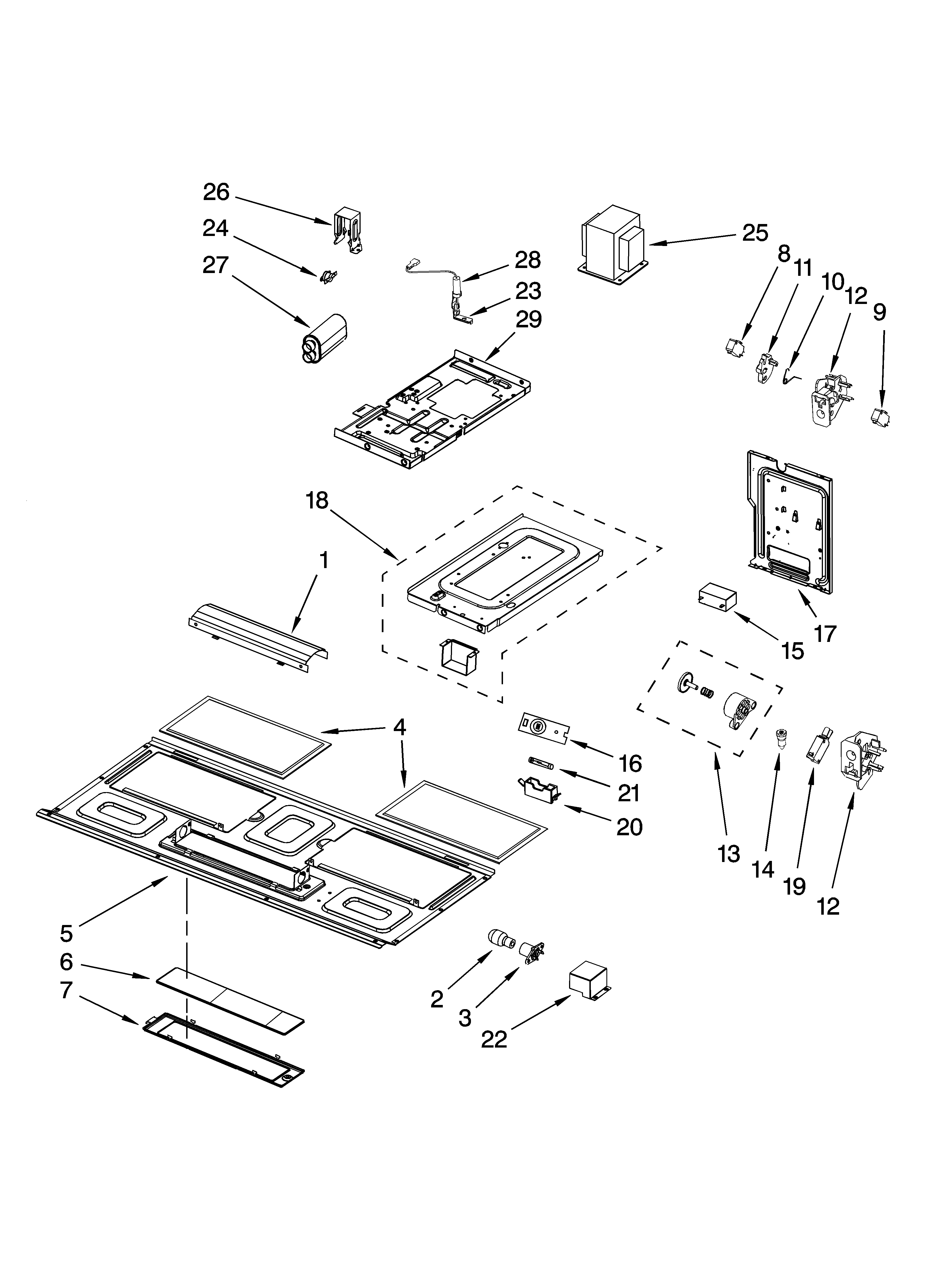 26
24
27
28
23
29
25
8
11
10
12
9
18
1
17
15
4
16
21
20
13
14
19
12
5
6
7
2
3
22