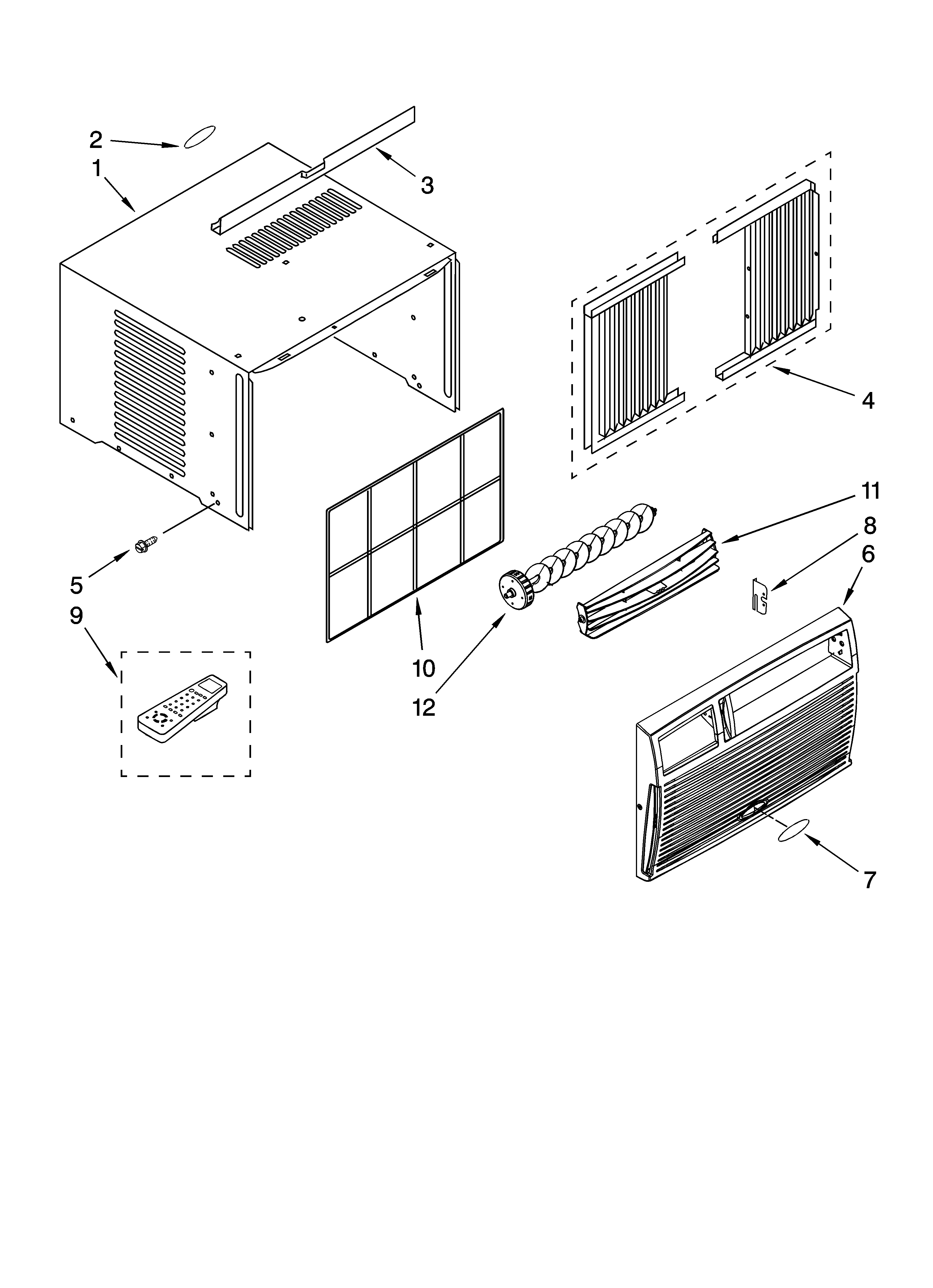 2
1
3
4
11
8
6
5
9
10
12
7