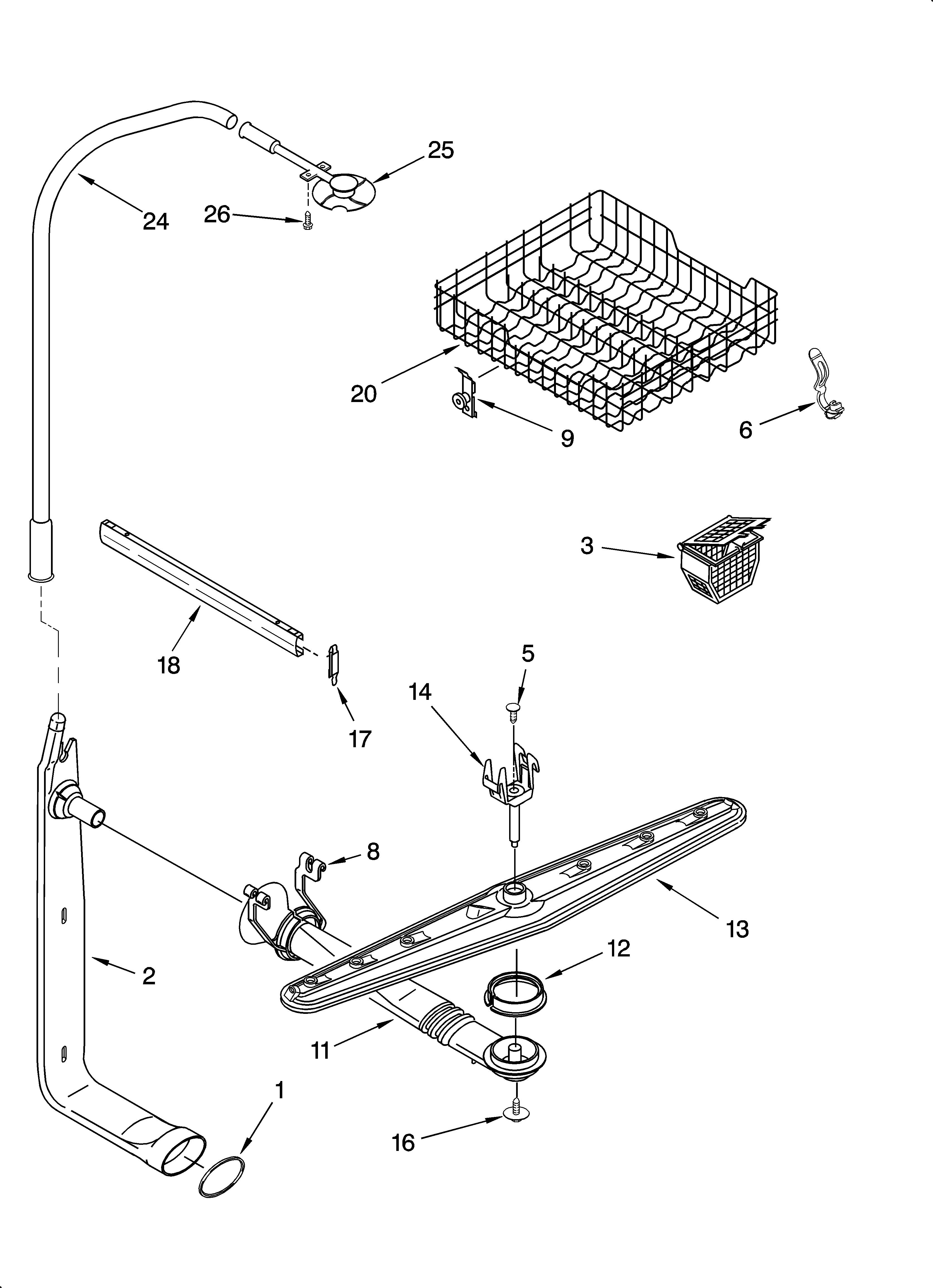 25
24
26
20
9
6
3
18
17
5
14
8
13
12
2
11
1
16