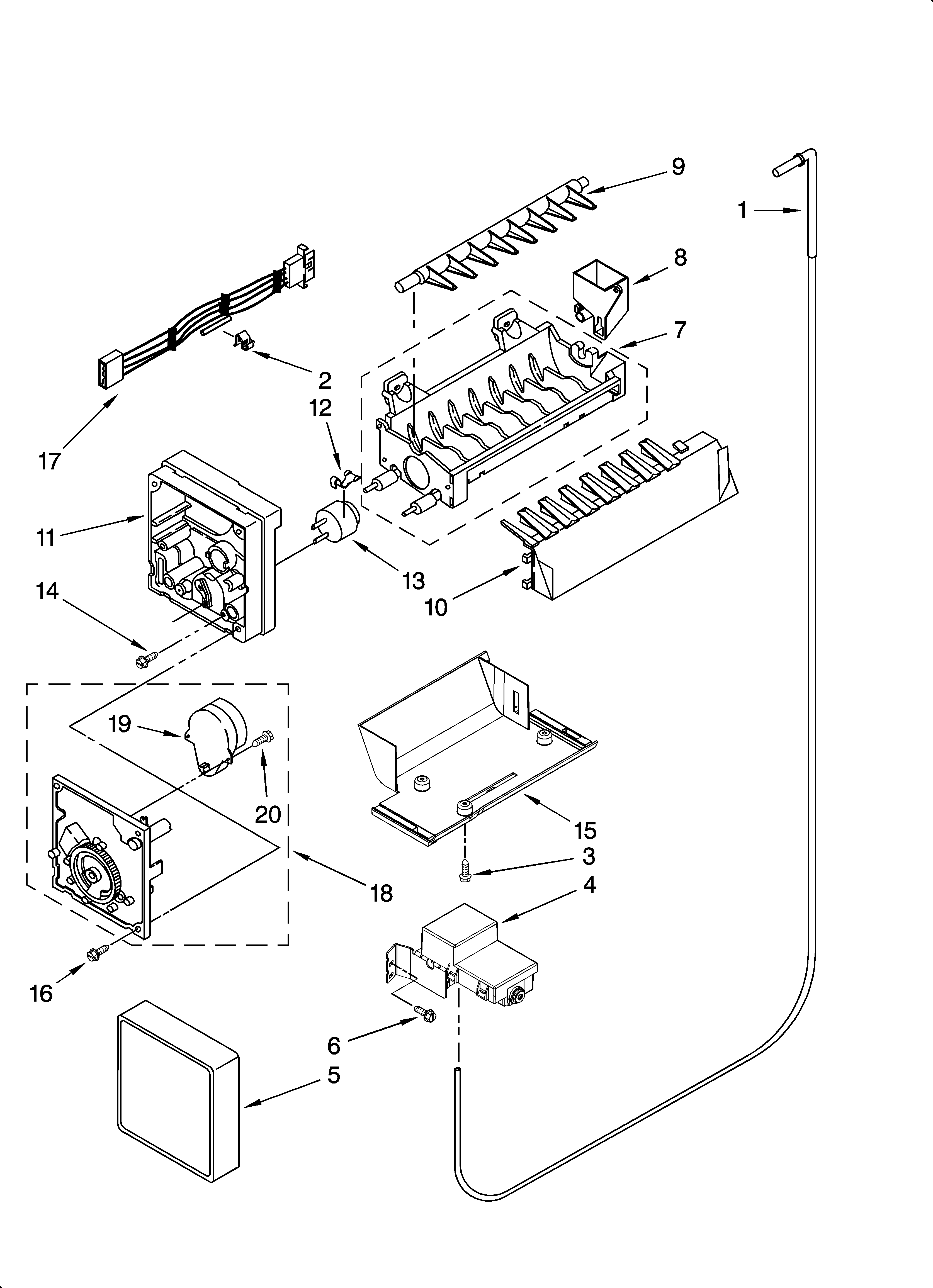 9
1
8
7
2
12
17
11
13
14
10
19
20
15
3
18
4
16
6
5