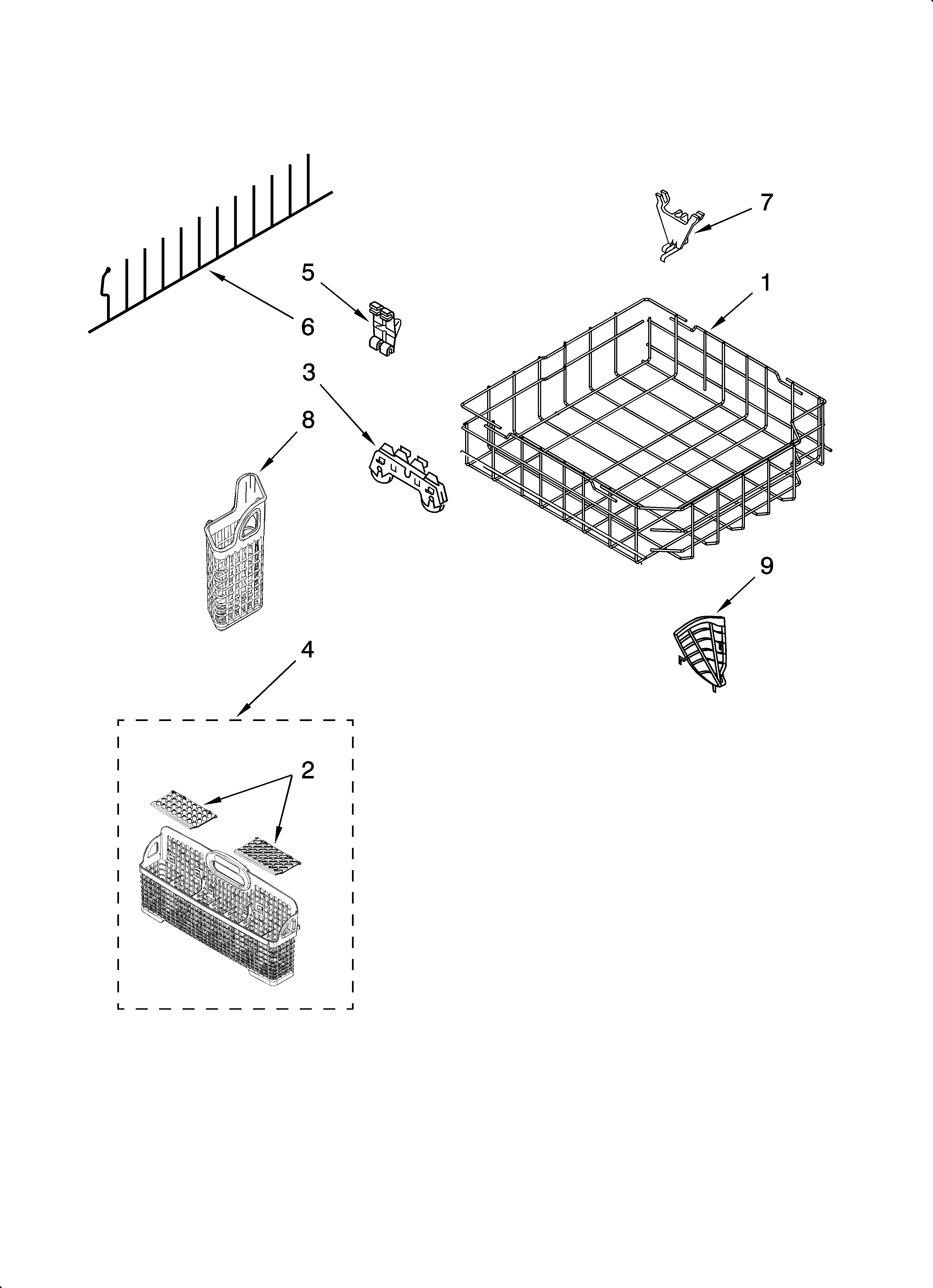 7

5

1

6

3

8

9

4

2