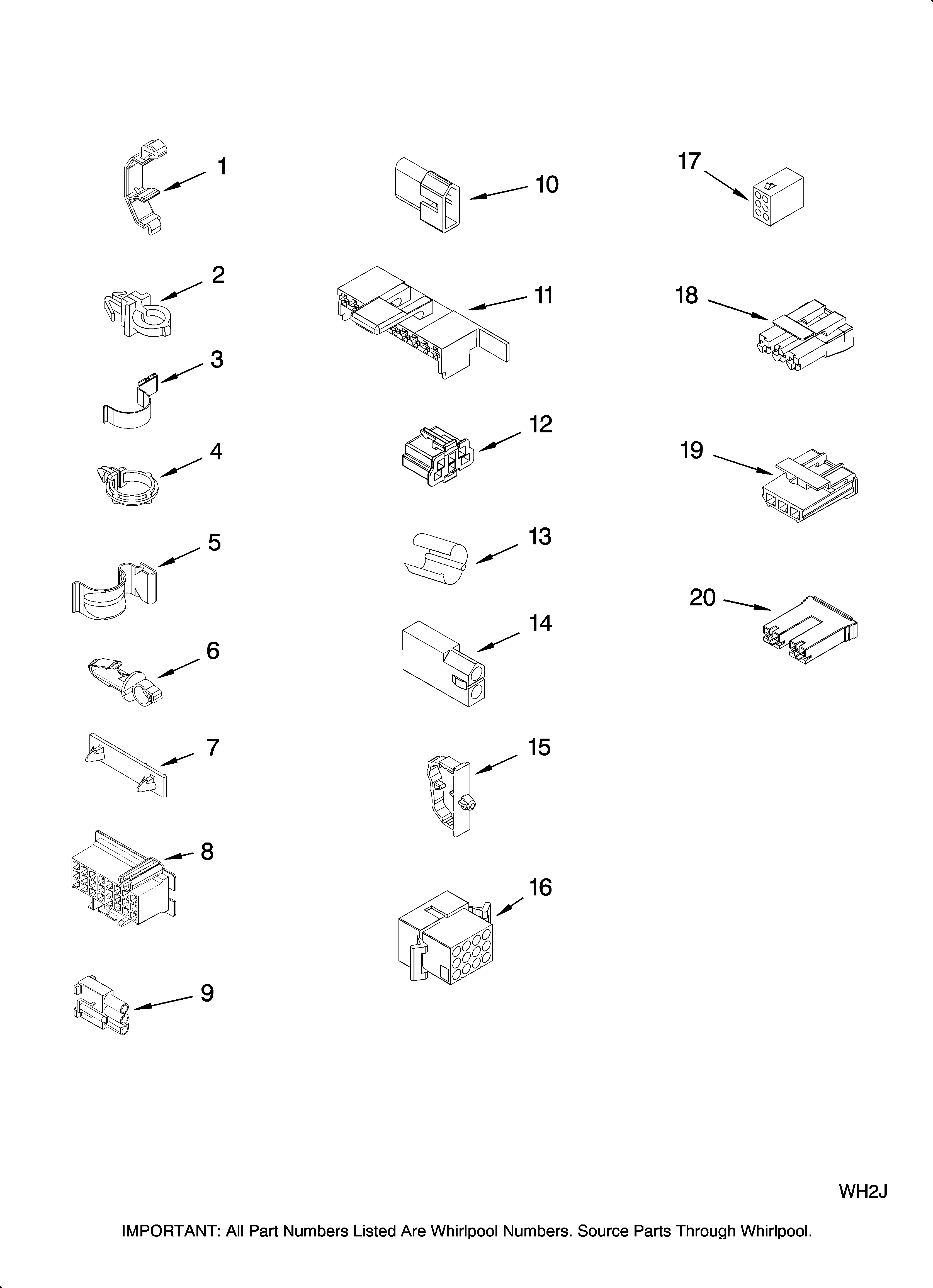 1
2
3
4
5
6
7
8
9
10
11
12
13
14
15
16
17
18
19
20

WH2J

IMPORTANT: All Part Numbers Listed Are Whirlpool Numbers. Source Parts Through Whirlpool.