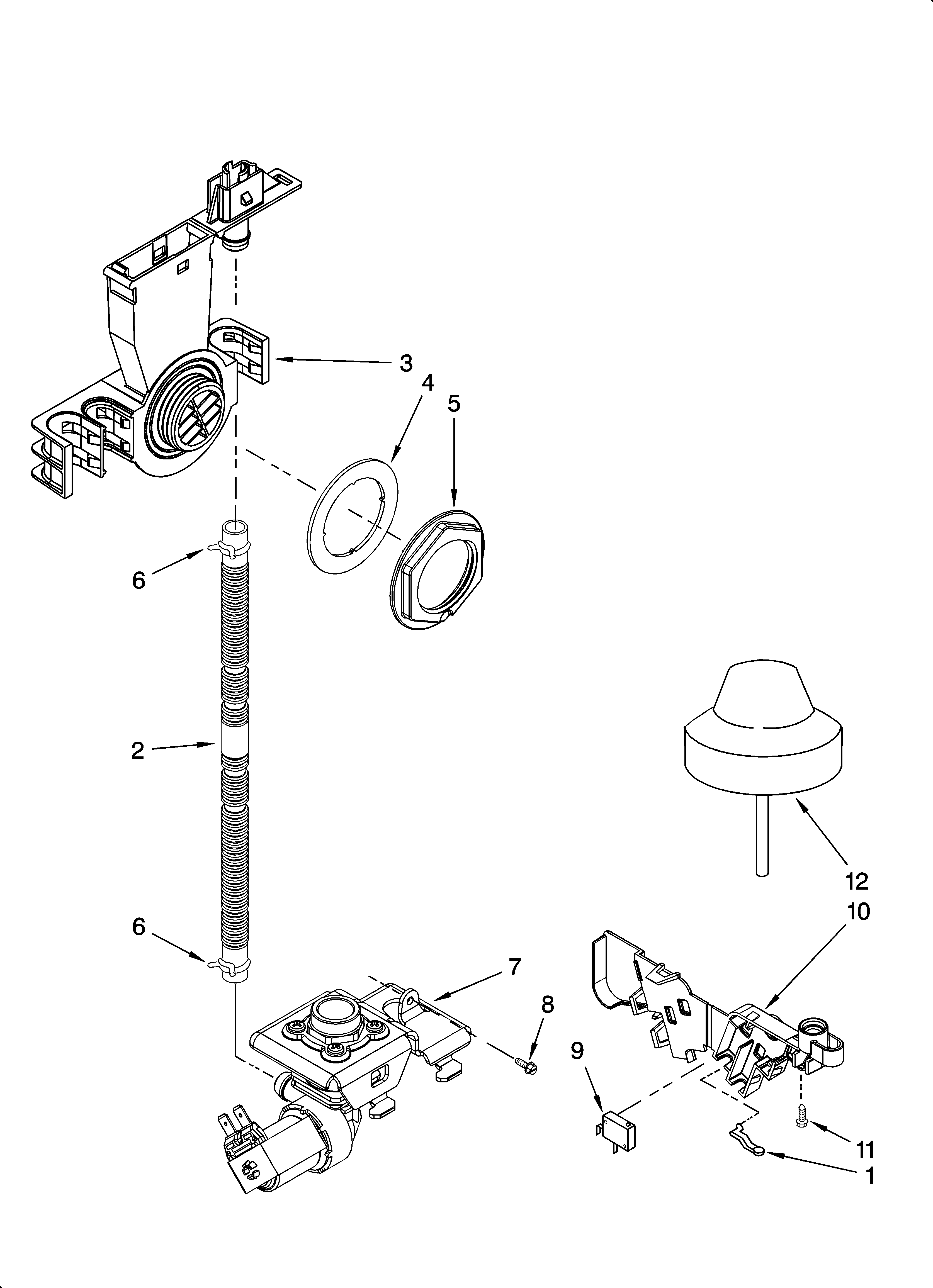 3
4
5
6
2
6
7
8
9
12
10
11
1