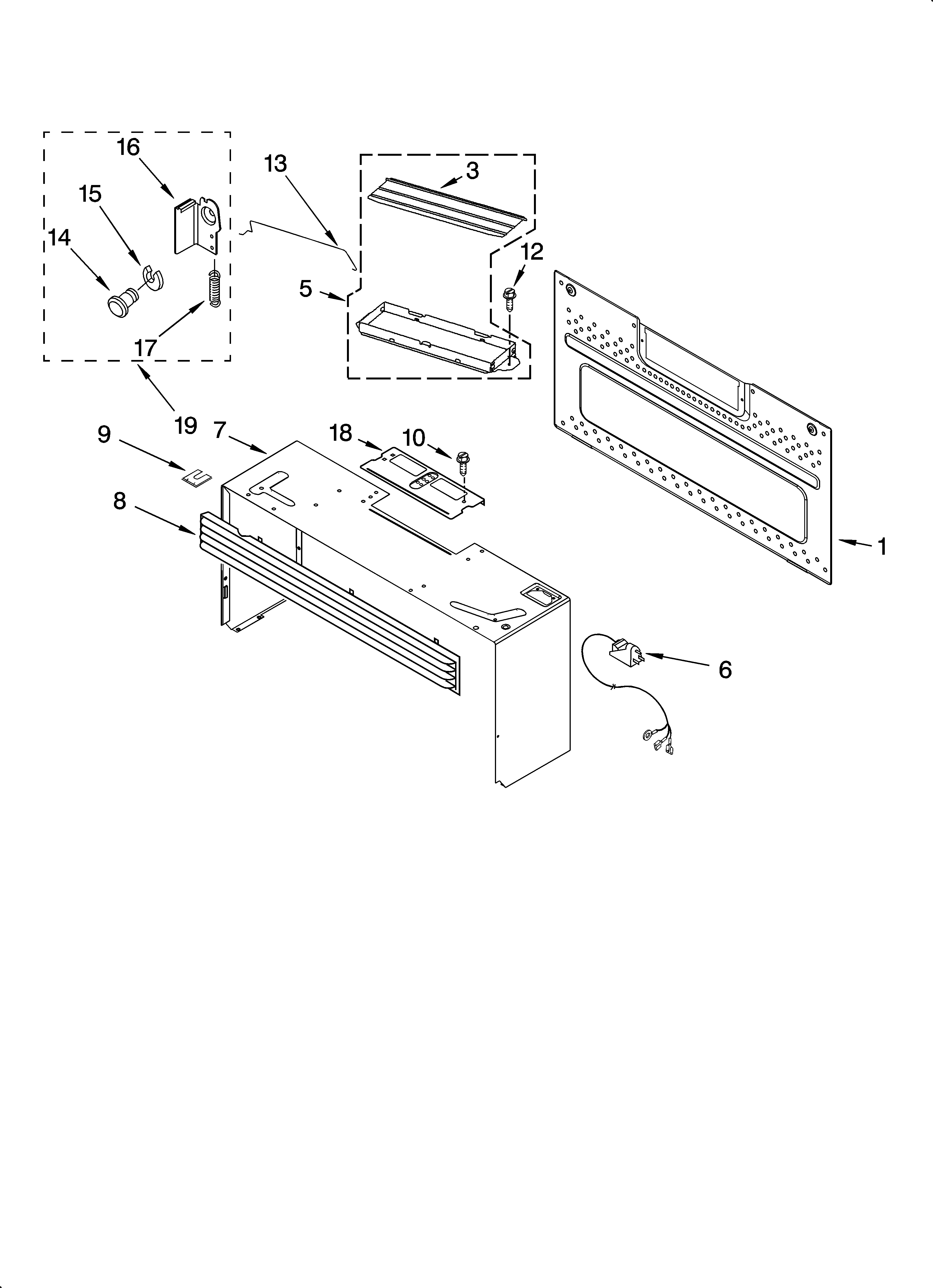 16
13
3
15
14
12
5
17
19
9
7
18
10
8
1
6