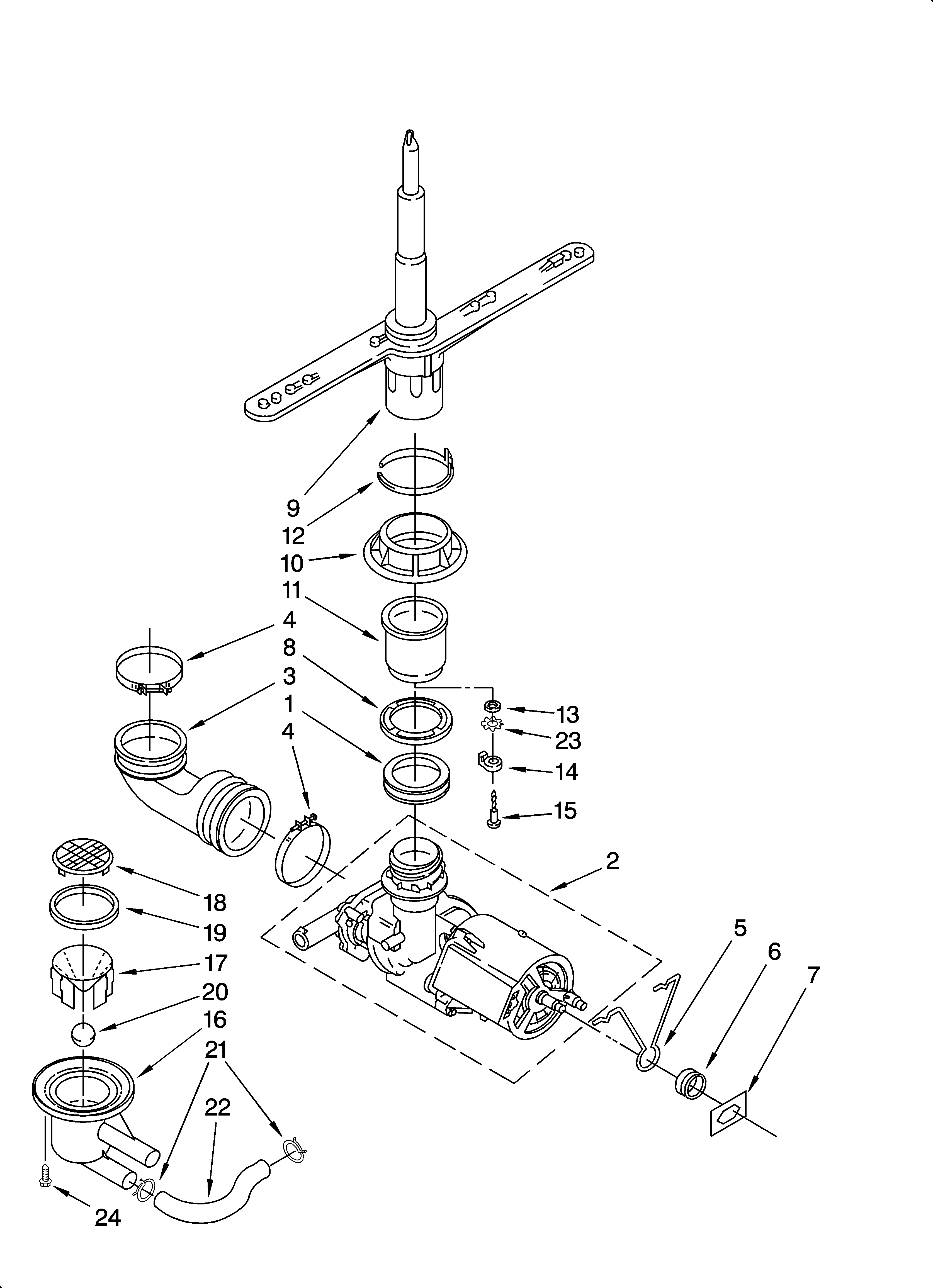 9
12
10
11
4
8
3
1
4
13
23
14
15
2
18
19
17
20
16
21
22
24
5
6
7