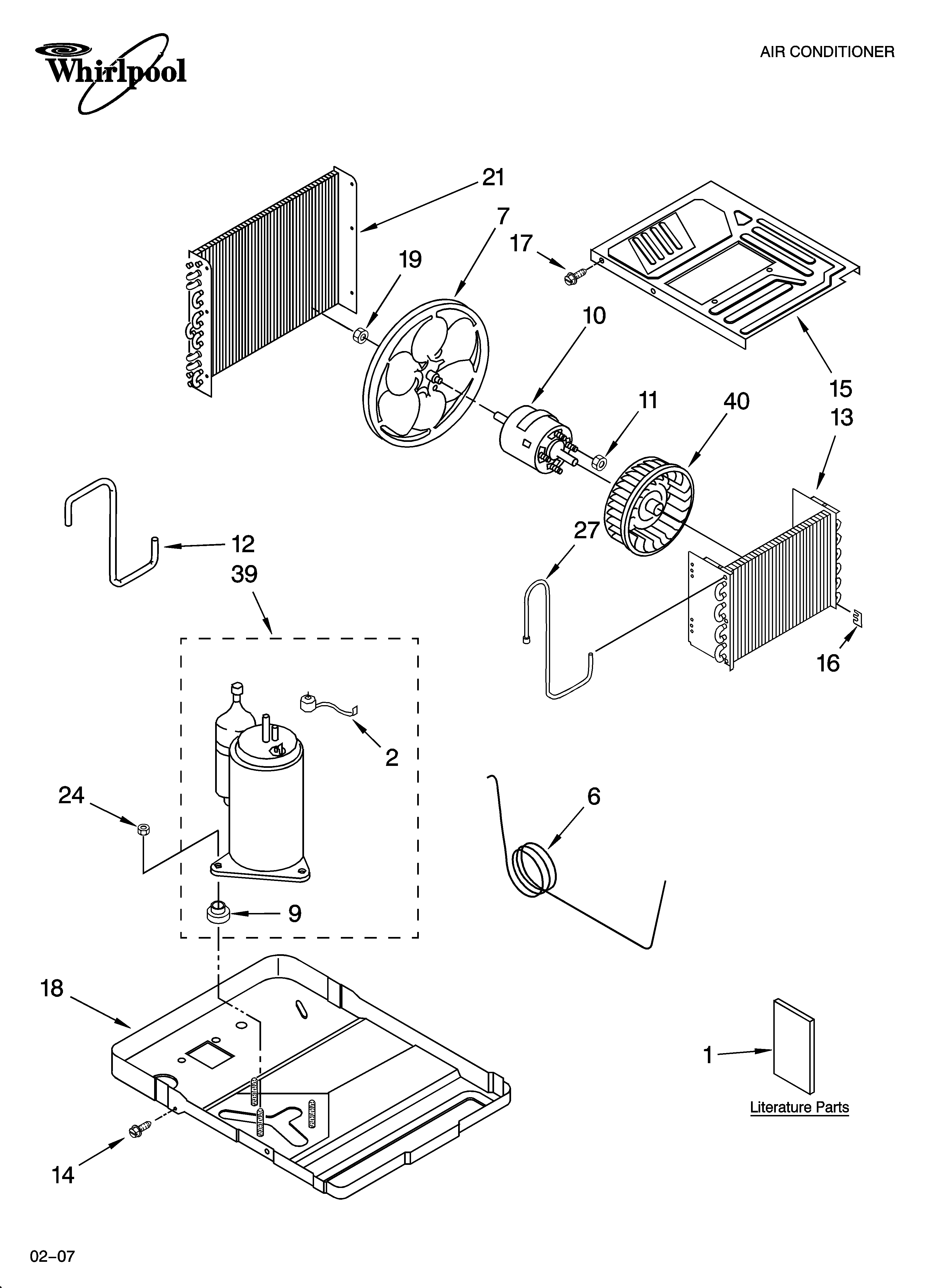 Whirlpool

AIR CONDITIONER

21
7
17
19
10
15
11
40
13
12
27
39
16
2
24
6
9
18
1
Literature Parts
14

02–07