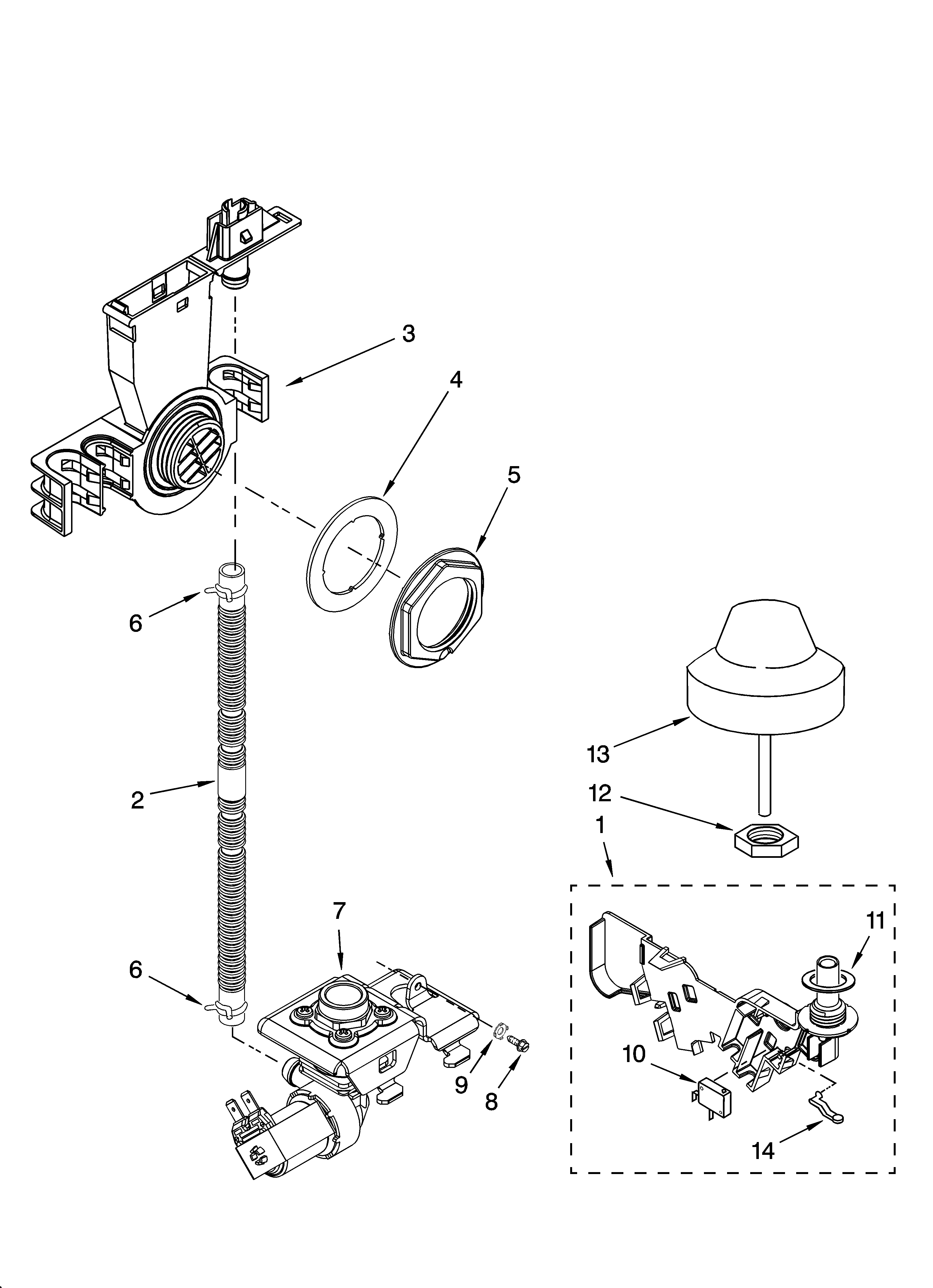 3
4
5
6
13
2
12
1
7
11
6
10
9
8
14