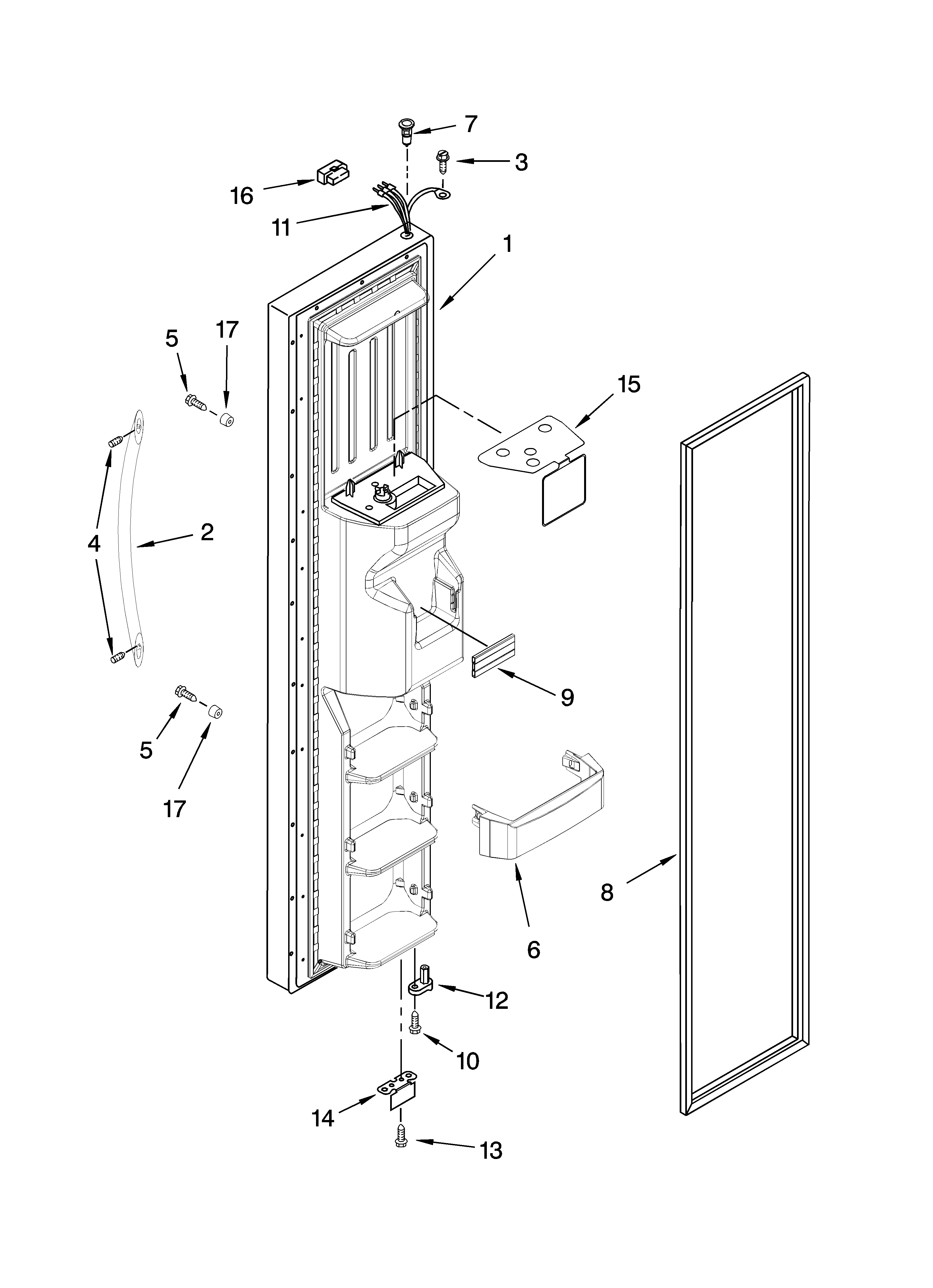 7
3
16
11
1
5
17
15
4
2
9
5
17
6
8
12
10
14
13