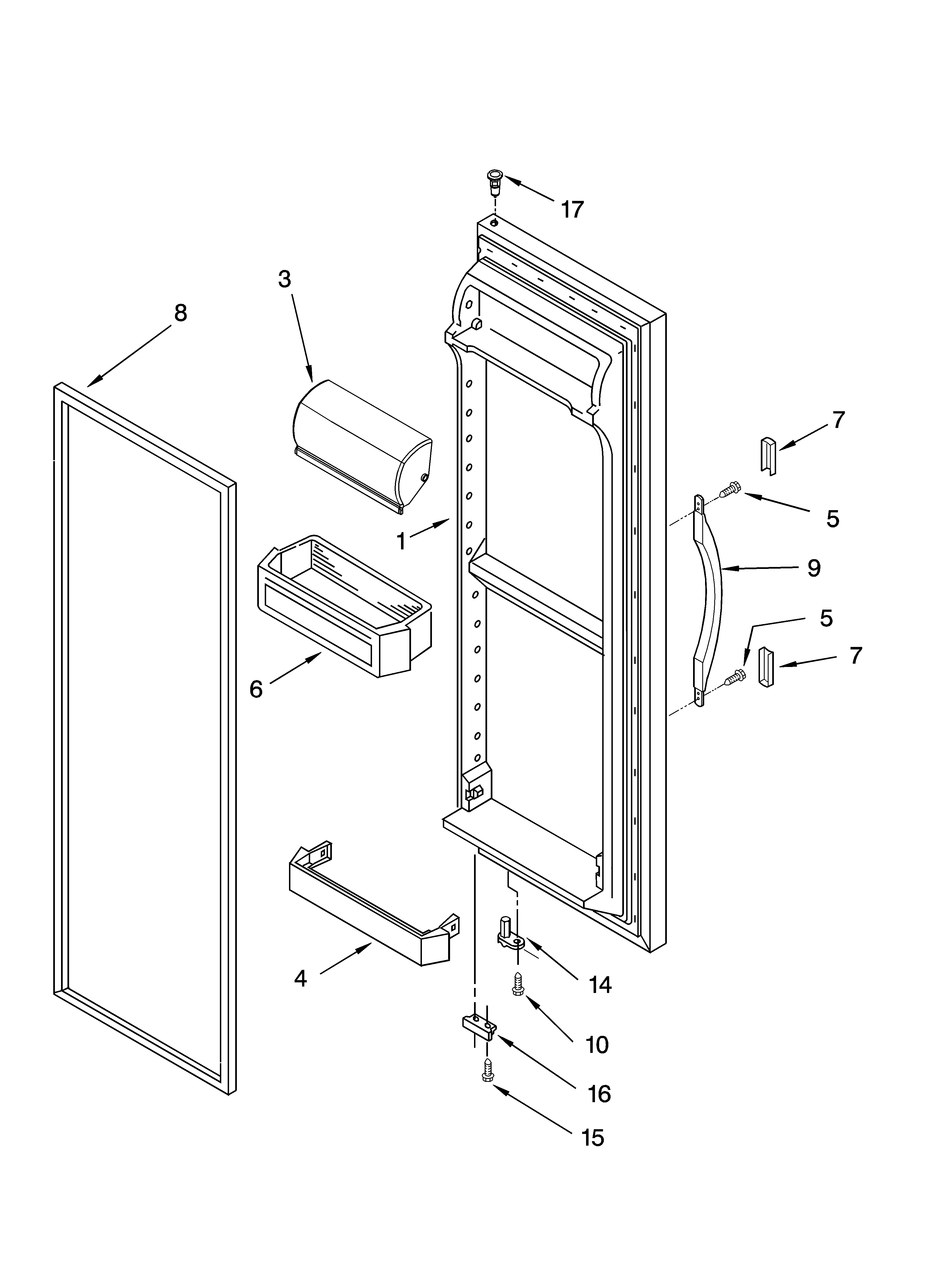 17
3
8
7
5
1
9
5
7
6
4
14
10
16
15