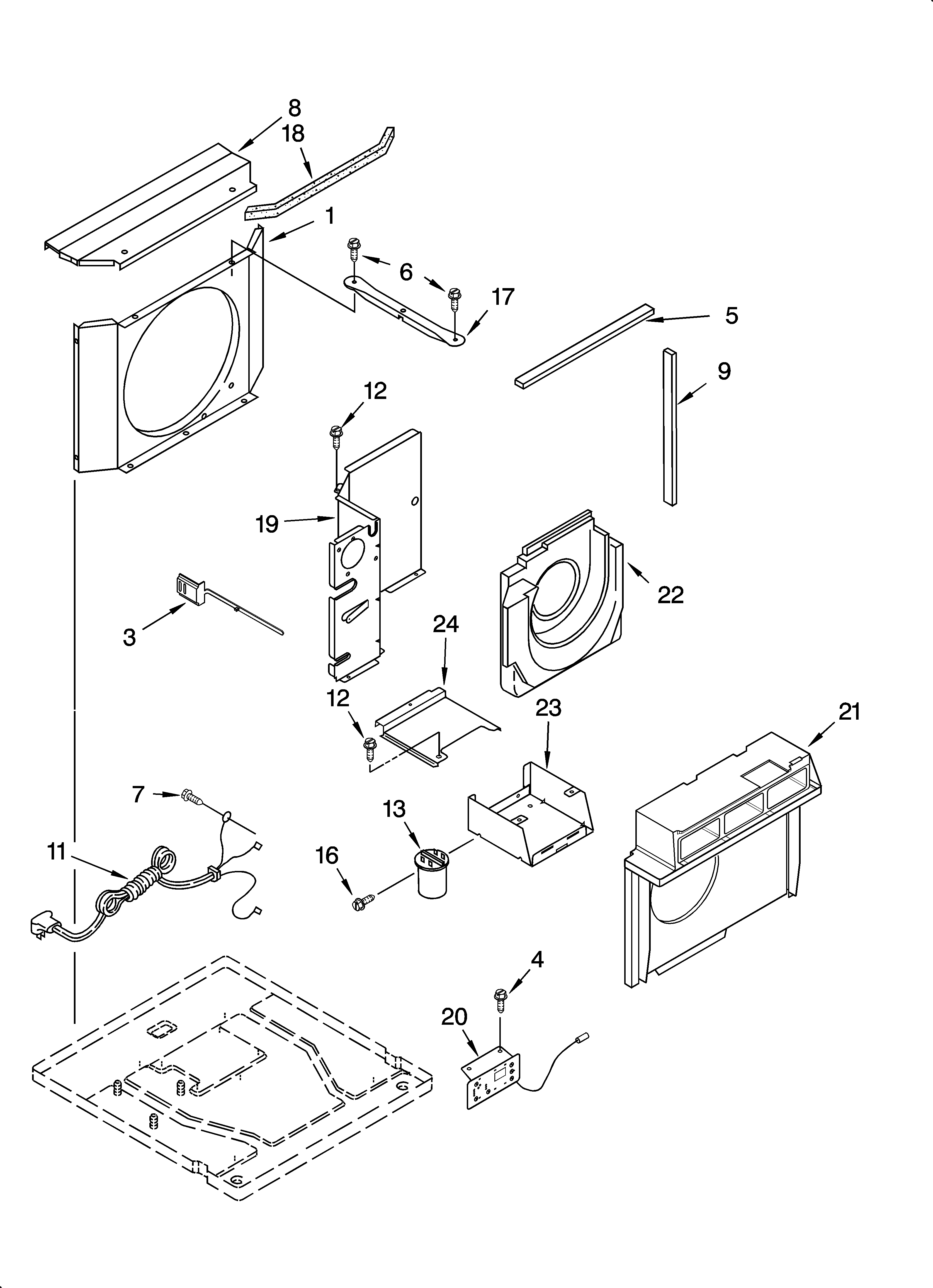 8
18
1
6
17
5
9
12
19
22
3
24
12
23
21
7
13
11
16
4
20