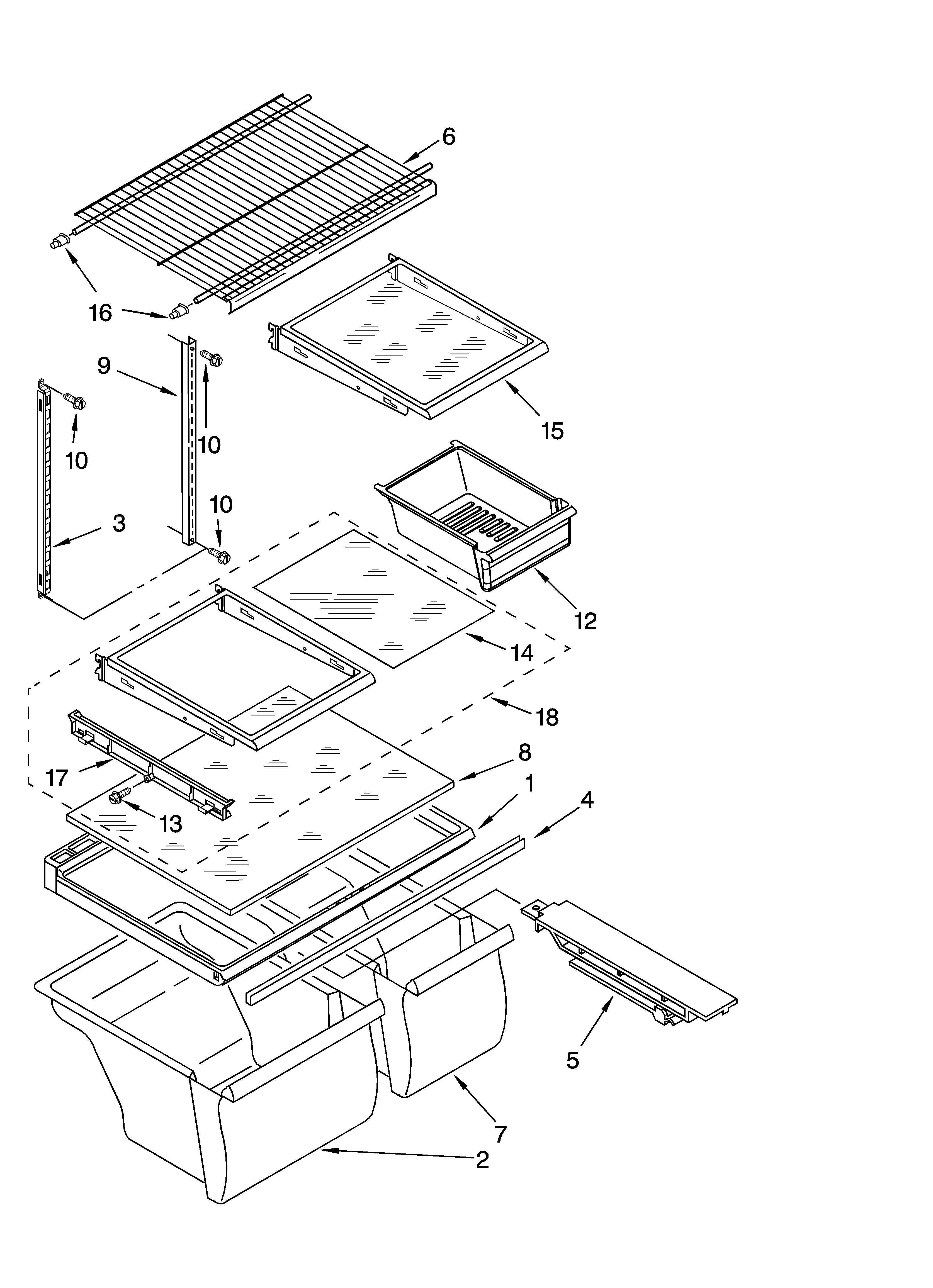 6

16

9

10

10

10

3

15

12

14

18

8

1

4

17

13

5

7

2