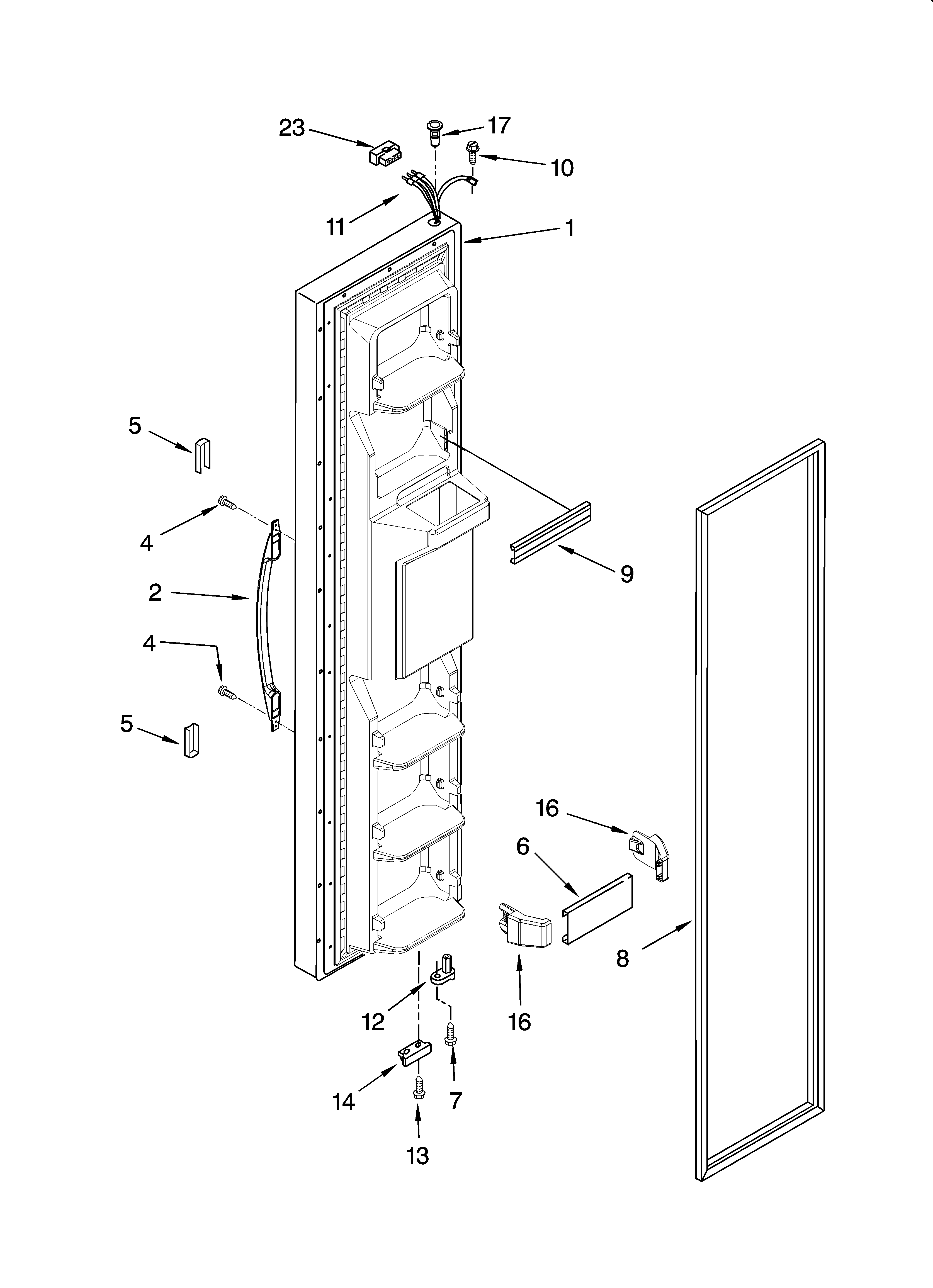 23
17
10
11
1
5
4
2
4
5
9
16
6
8
12
16
14
7
13