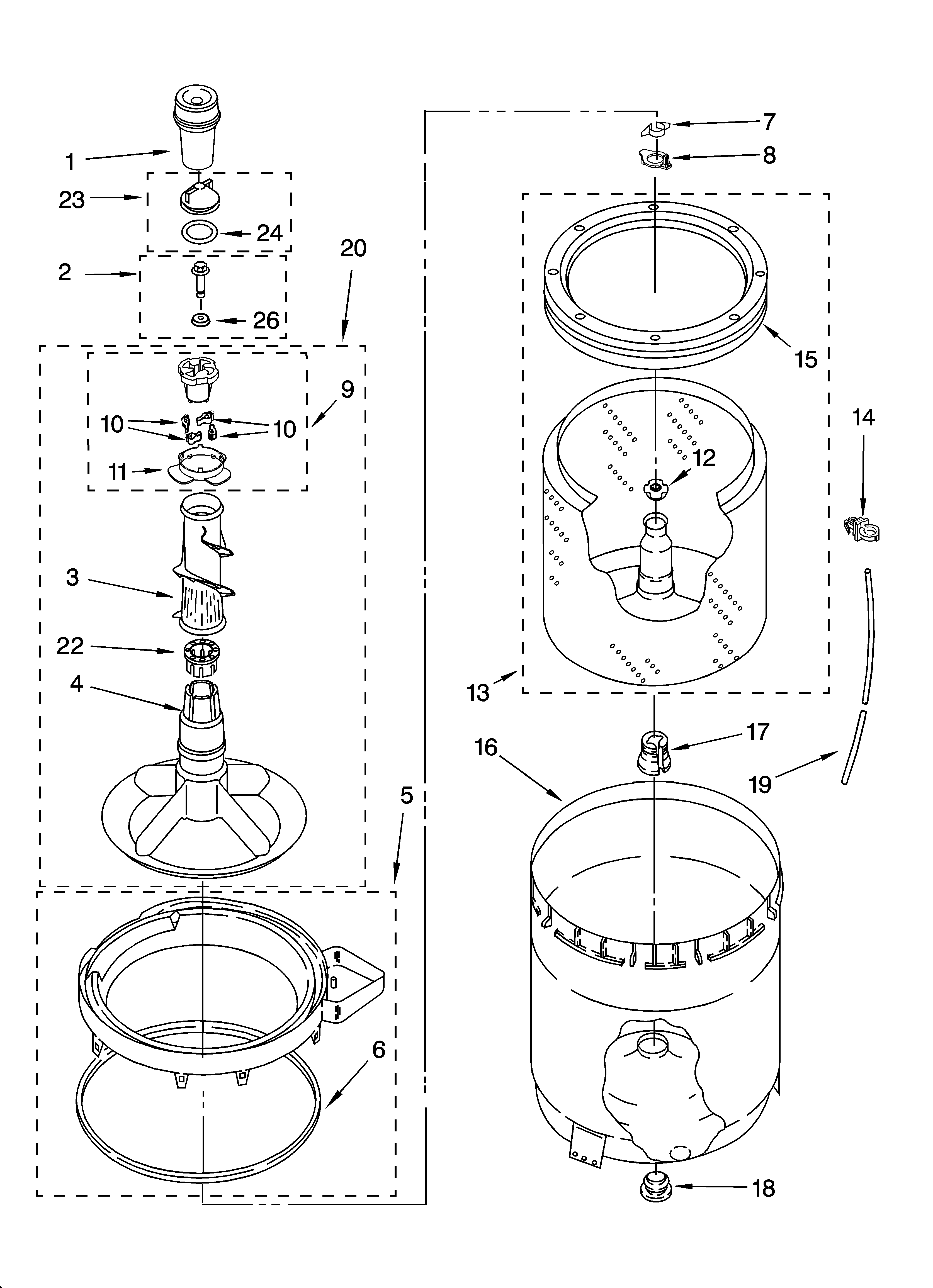 1
23
24
2
26
20
9
10
10
11
3
22
4
5
6
7
8
15
14
12
13
17
16
19
18