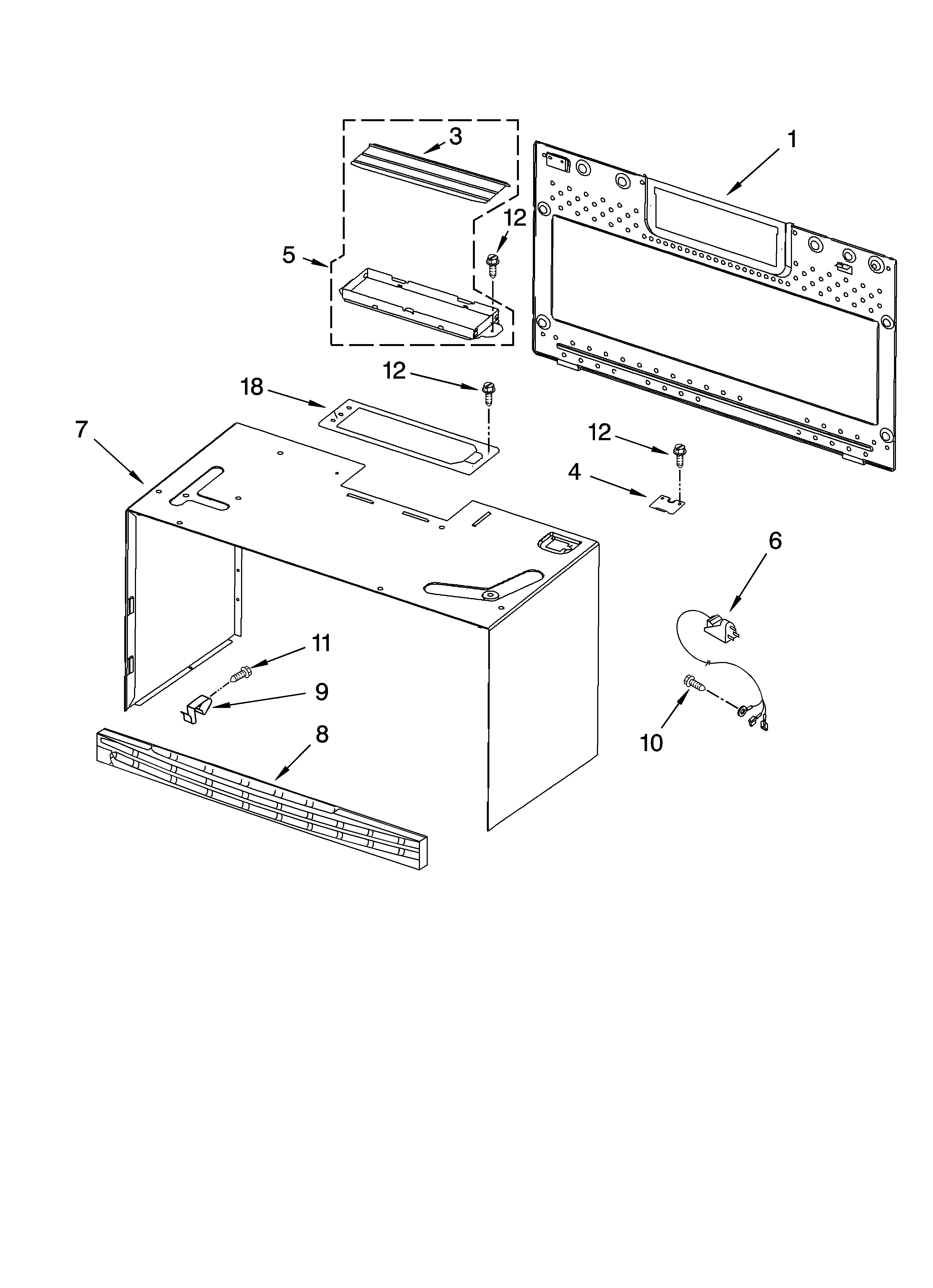 3
1
12
5
12
18
7
12
4
6
11
9
8
10