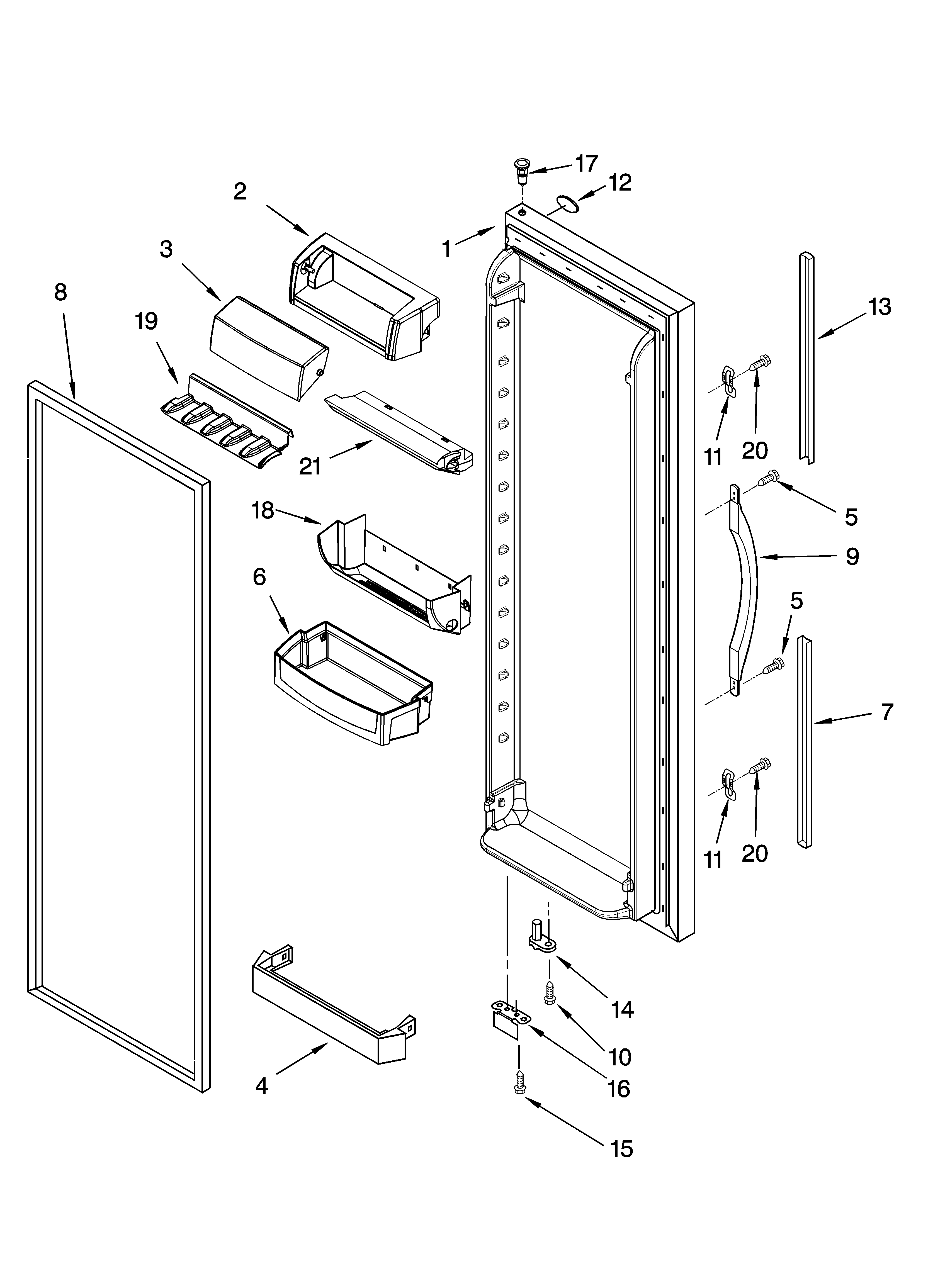 17
12
2
1
3
8
19
13
11
20
21
5
18
9
6
5
7
11
20
14
10
16
4
15