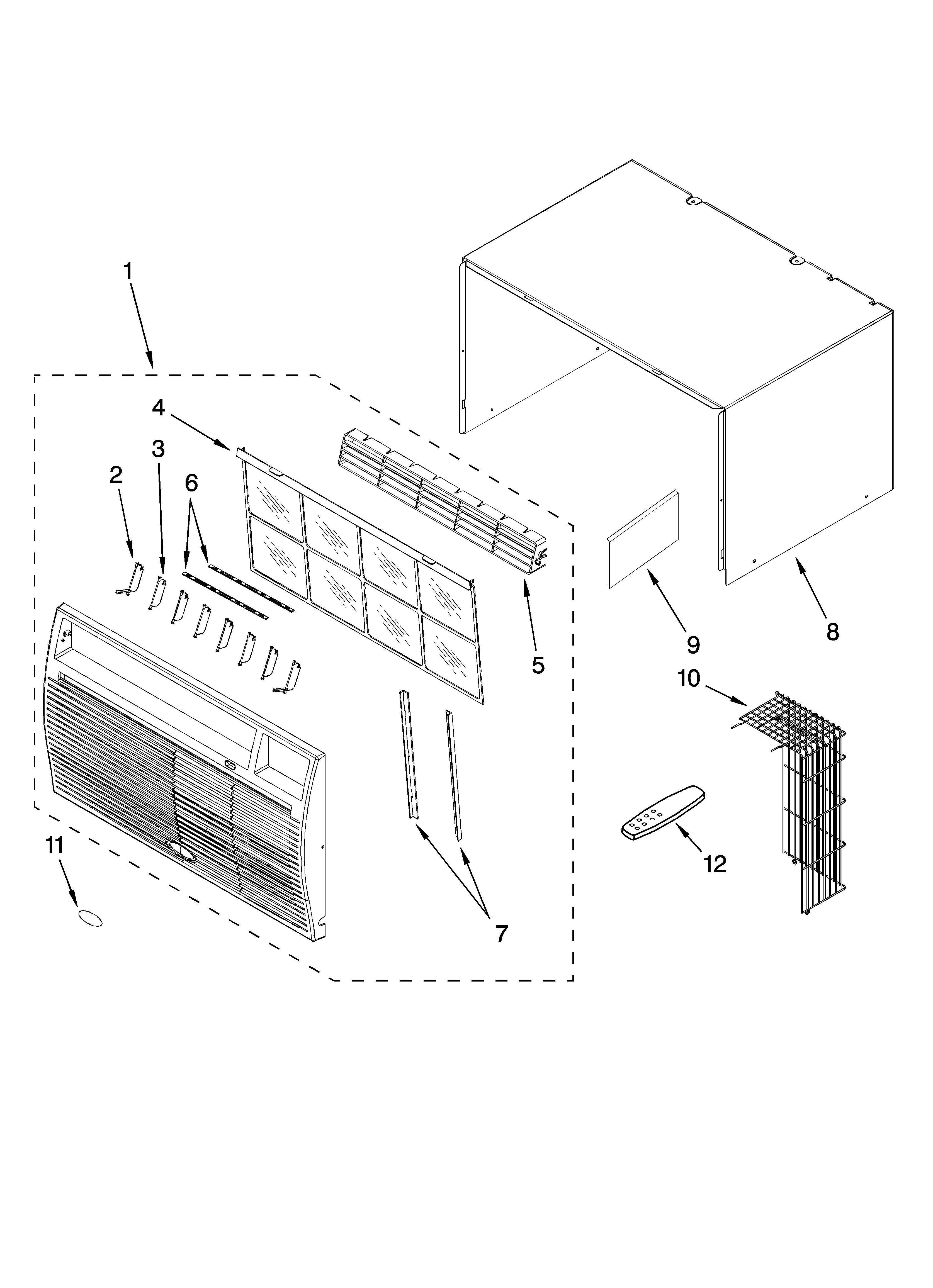 1
4
3
2
6
5
9
8
10
11
12
7