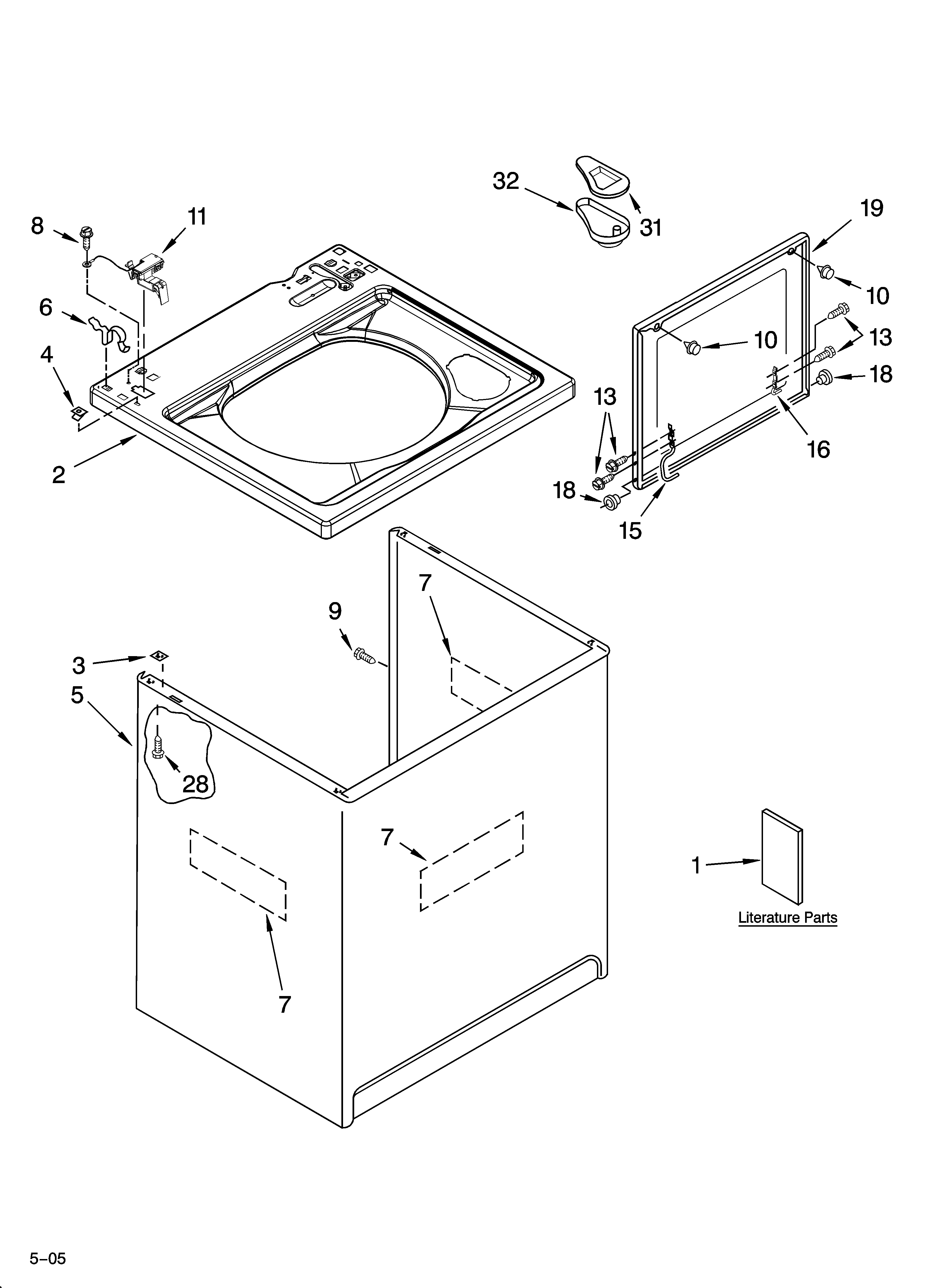 32
31
19
8
11
10
6
10
13
4
18
13
16
2
18
15
7
9
3
5
28
7
1
Literature Parts
7
5–05