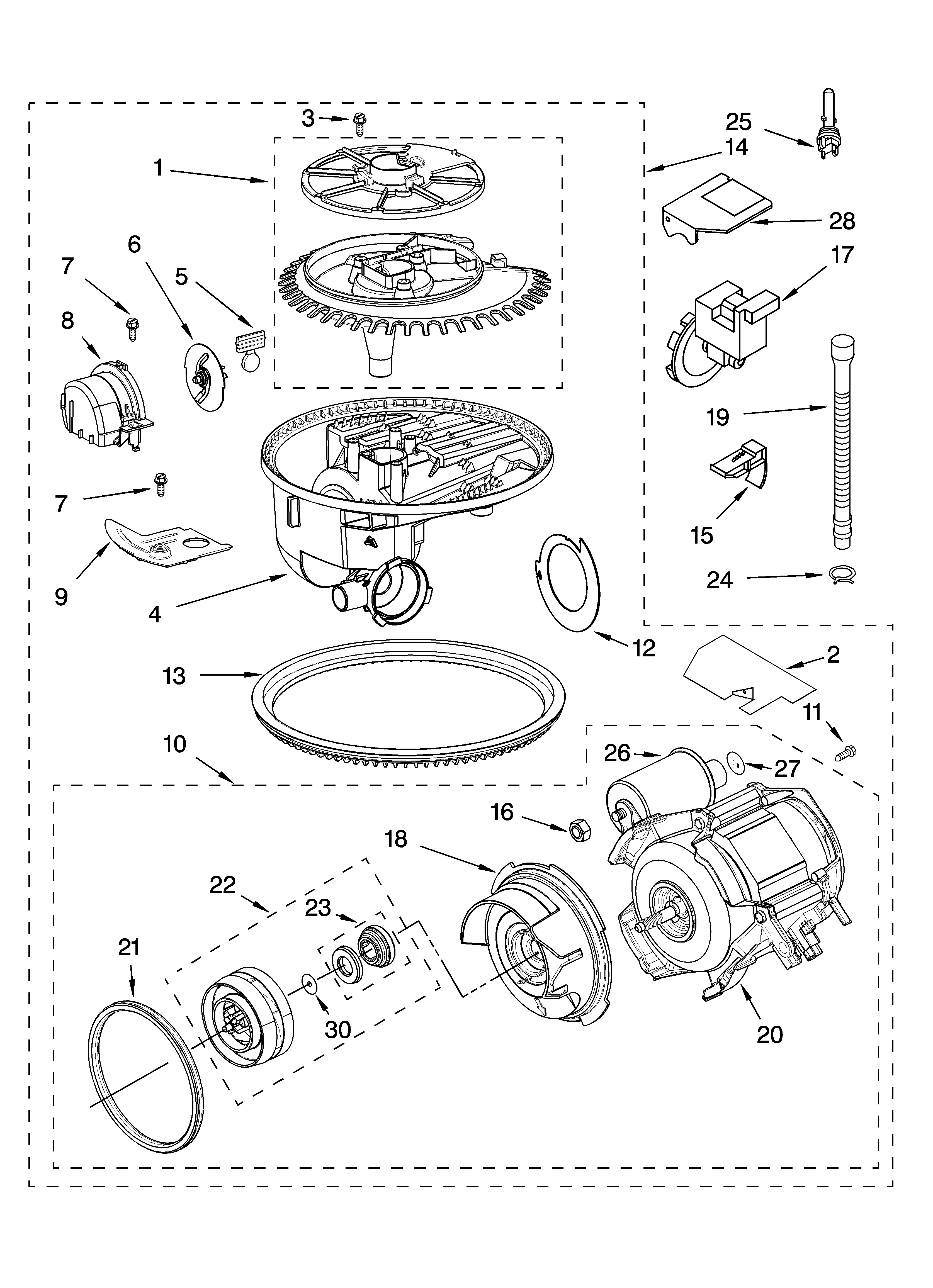 3
25
14
1
28
7
6
5
17
8
19
7
15
9
4
24
12
13
2
11
10
26
27
16
18
22
23
21
30
20