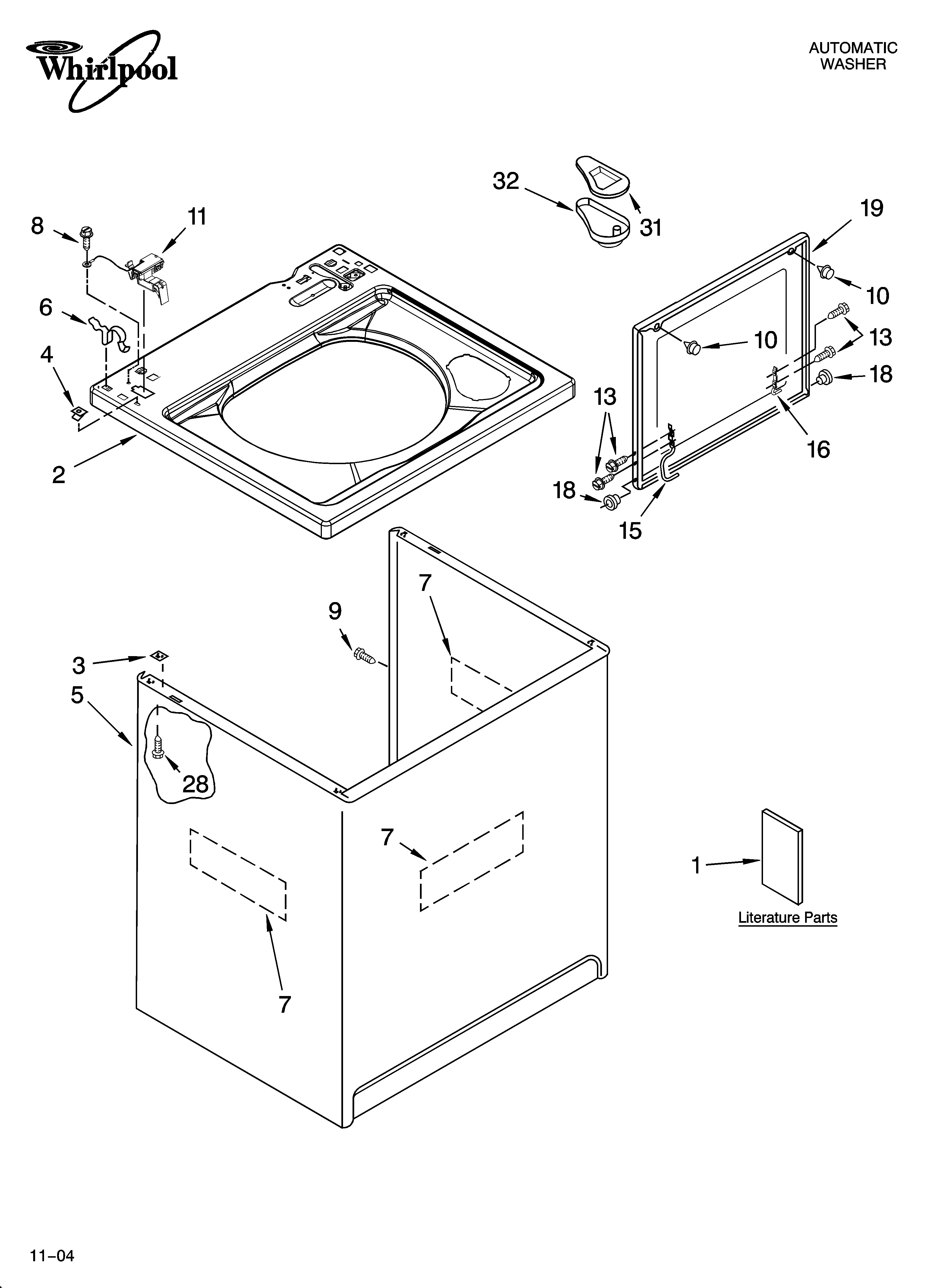 Whirlpool

AUTOMATIC
WASHER

32
31
19
8
11
10
6
10
13
4
18
13
16
2
18
15
7
9
3
5
28
7
1
Literature Parts
7

11–04