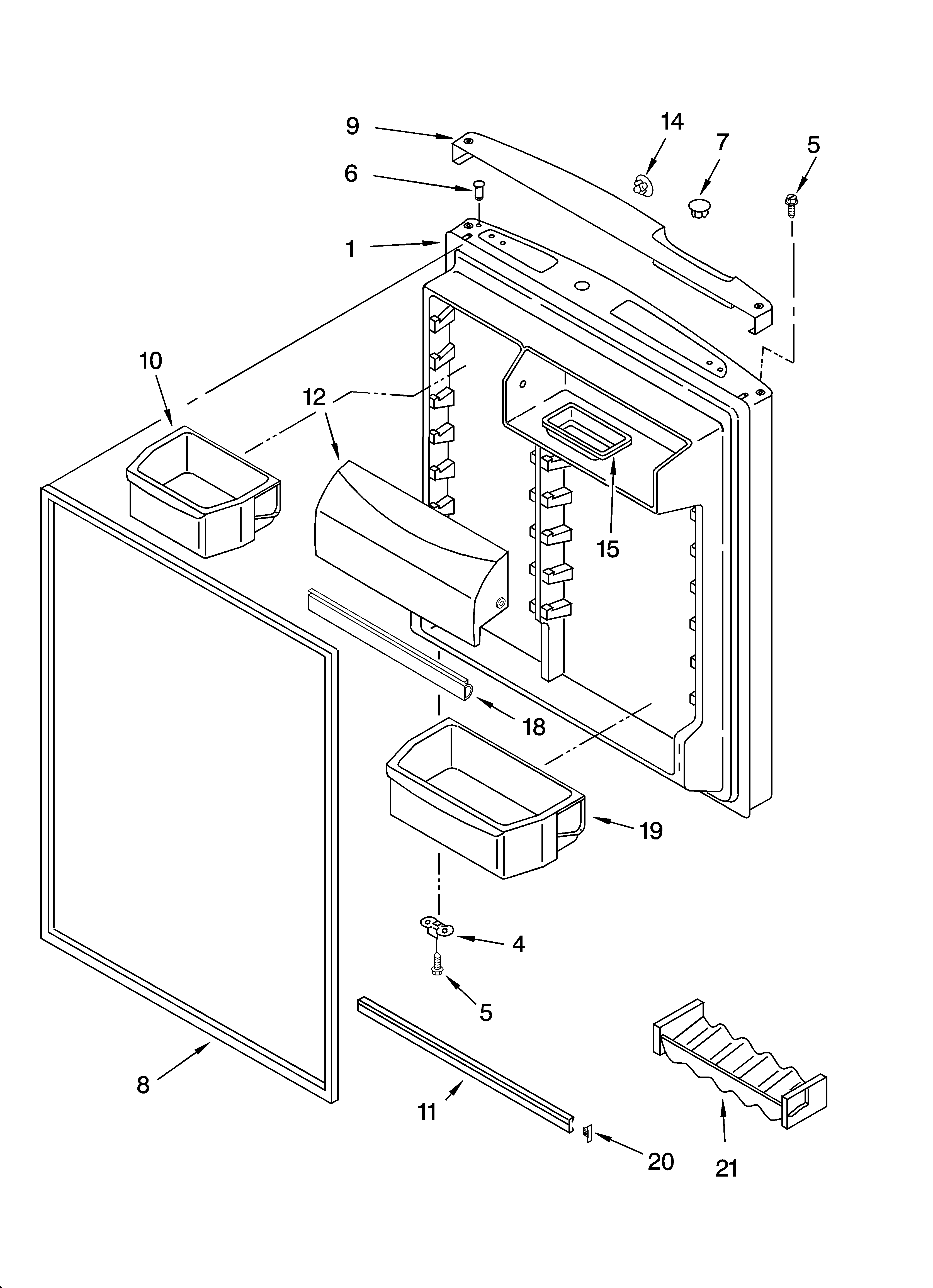 9
14
7
5
6
1
10
12
15
18
19
4
5
8
11
20
21