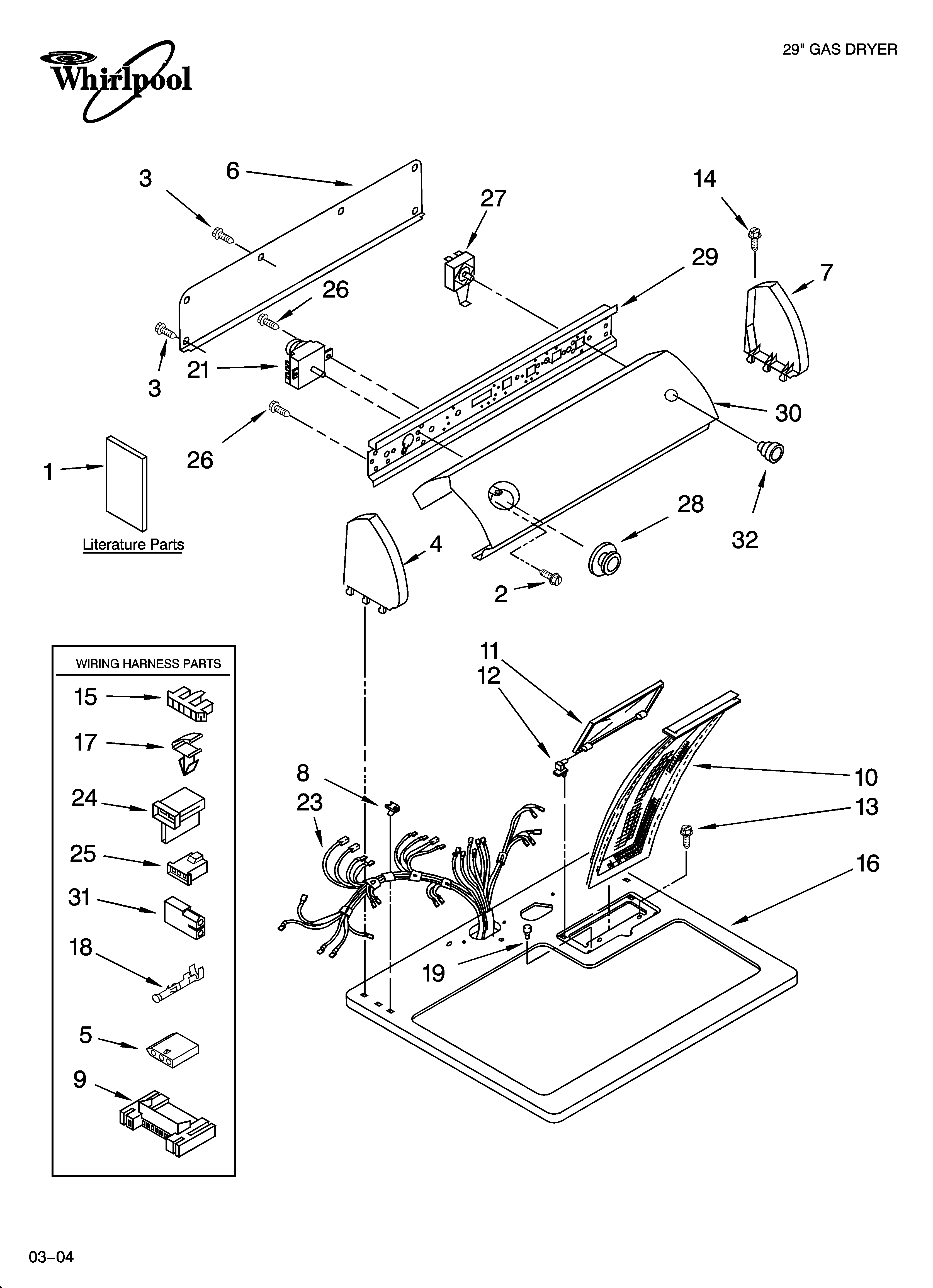 Whirlpool

29" GAS DRYER

3
6
14
27
29
7
26
21
3
30
26
1
Literature Parts
28
32
4
2

WIRING HARNESS PARTS
15
17
24
25
31
18
5
9

11
12
8
23
10
13
16
19

03–04