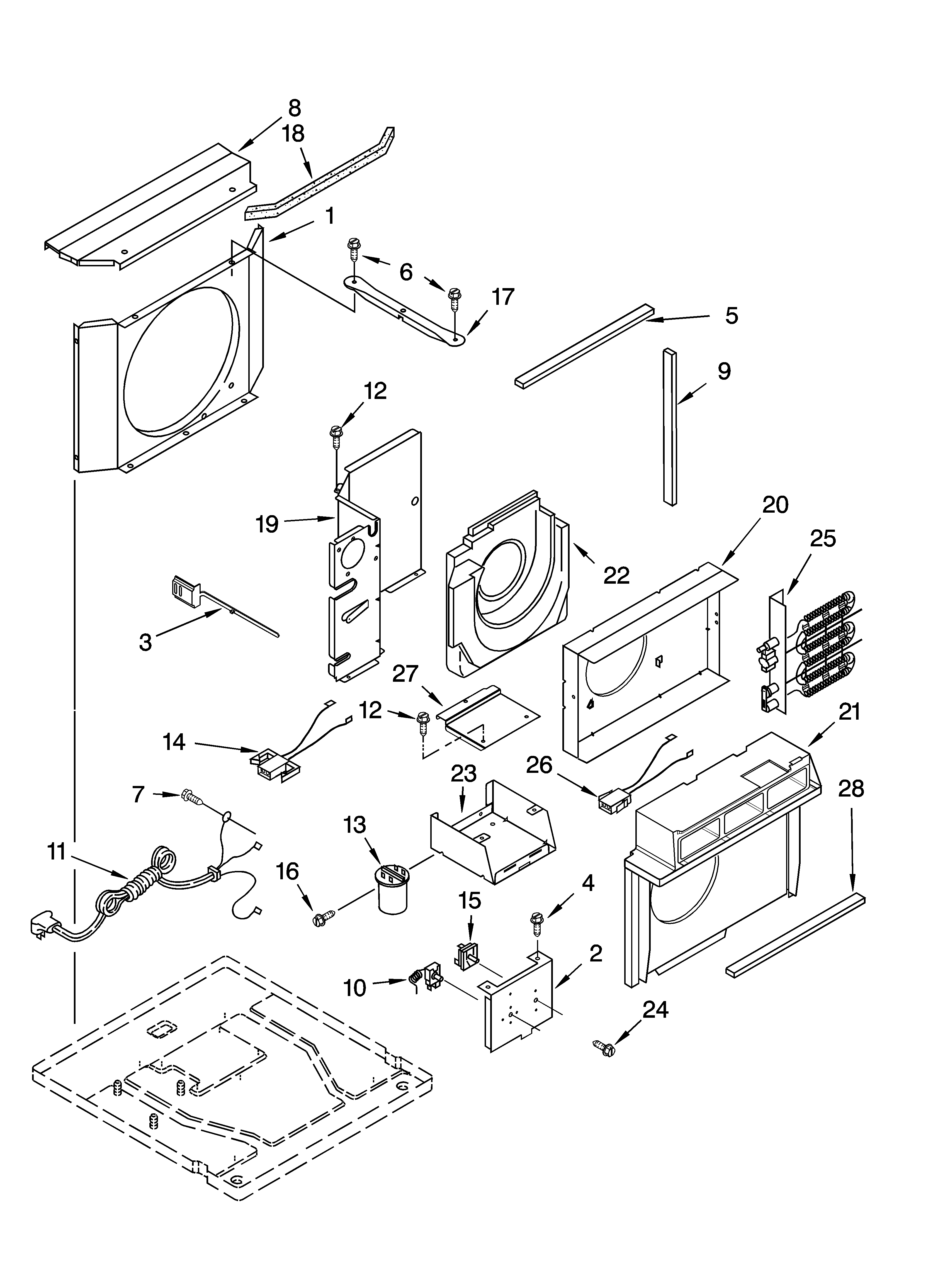 8
18
1
6
17
5
9
12
19
22
20
25
3
27
12
14
21
26
23
28
7
13
11
16
4
15
2
10
24