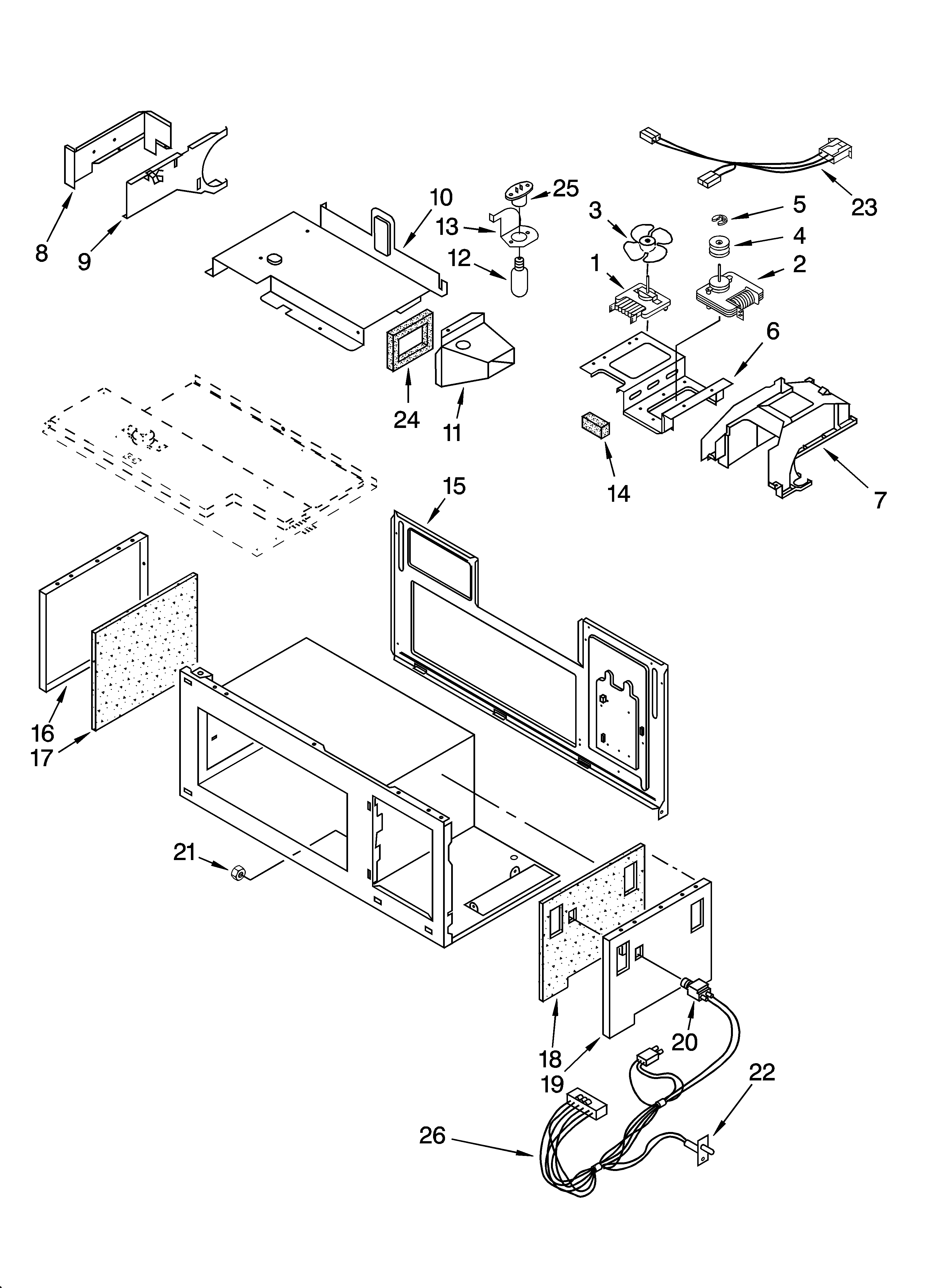 8
9
10
25
13
12
3
1
5
4
2
23
6
24
11
14
7
15
16
17
21
18
19
20
22
26