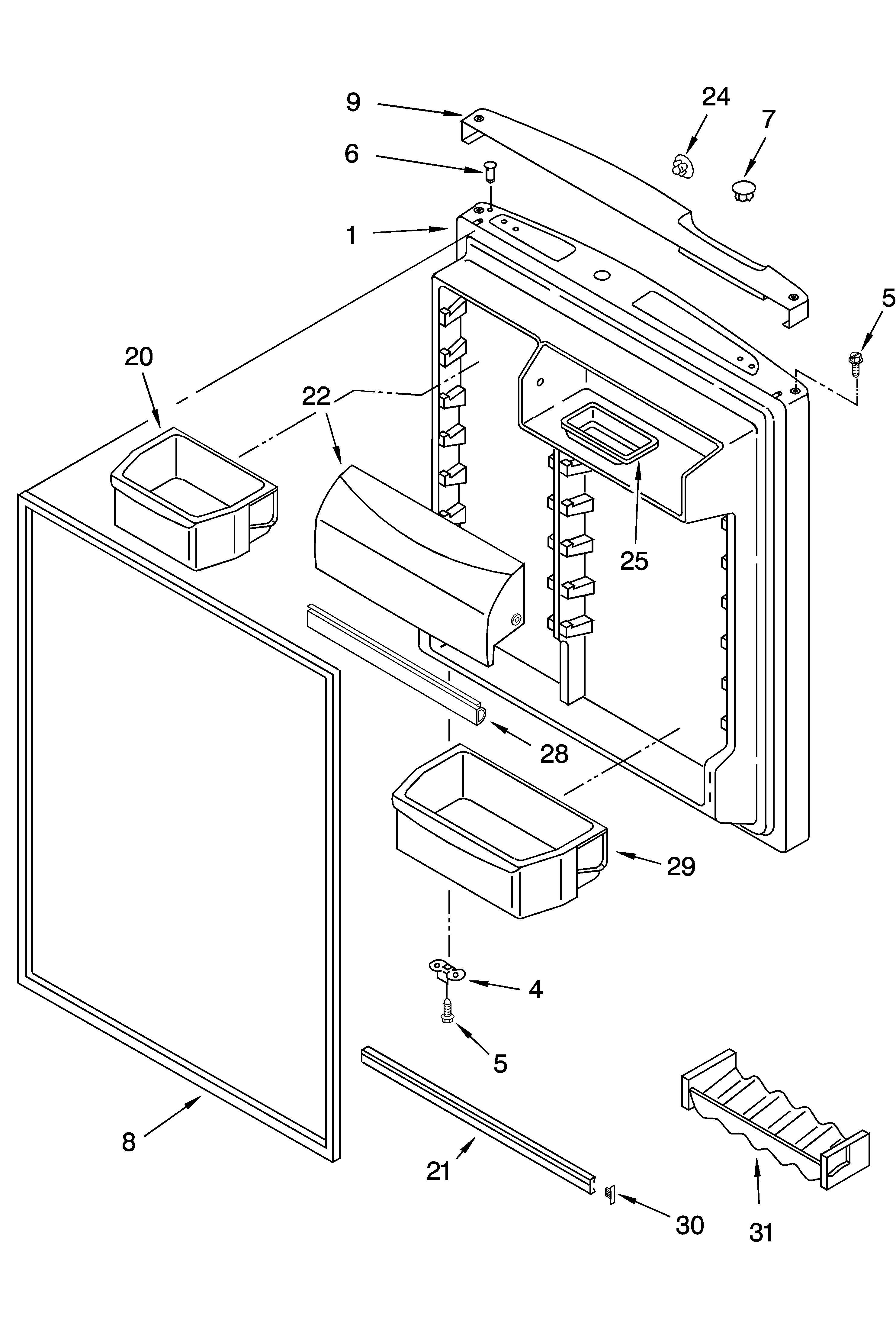 9
24
7
6
1
5
20
22
25
28
29
4
5
8
21
30
31