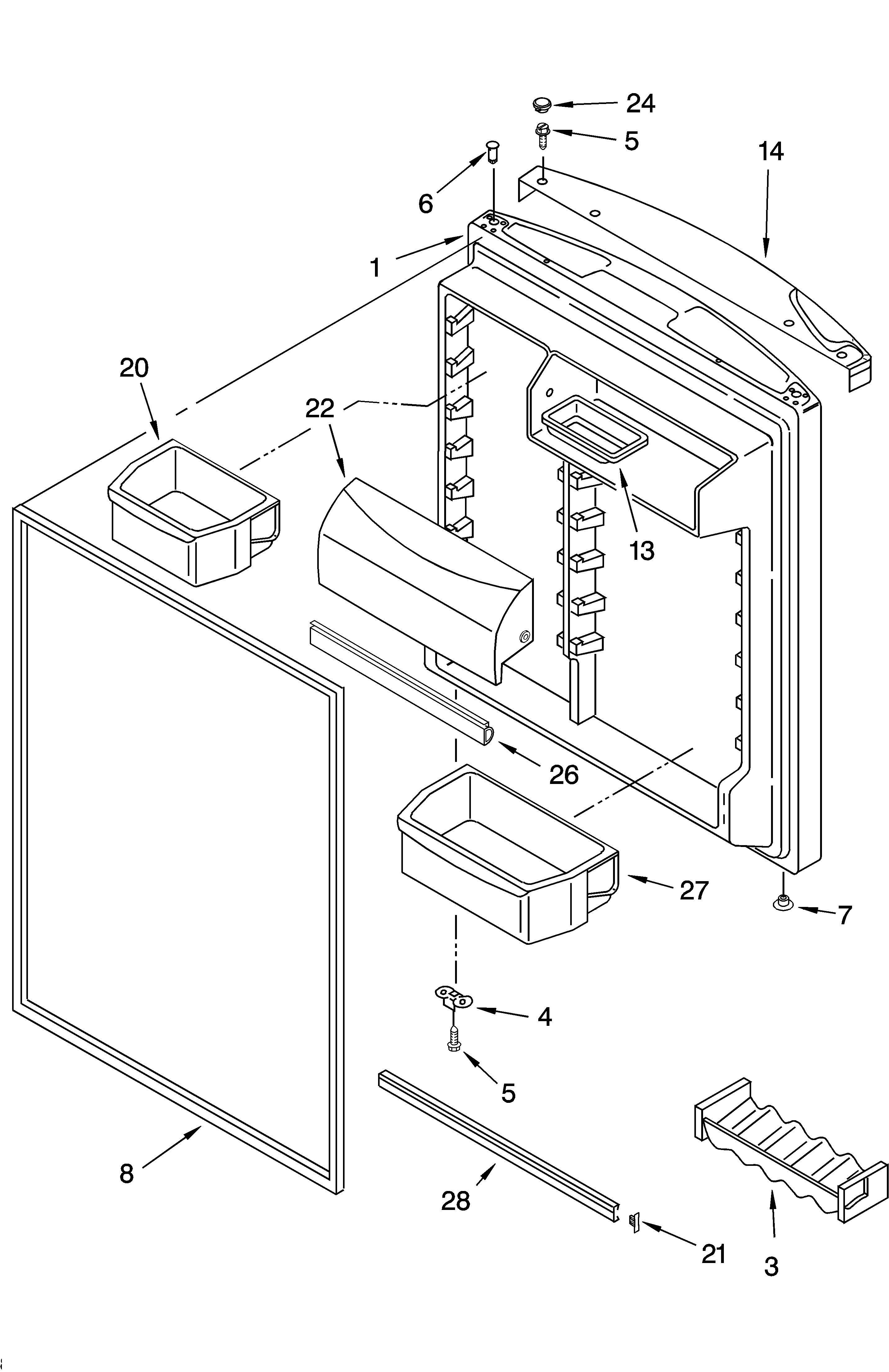 24
5
14
6
1
20
22
13
26
27
7
4
5
8
28
21
3