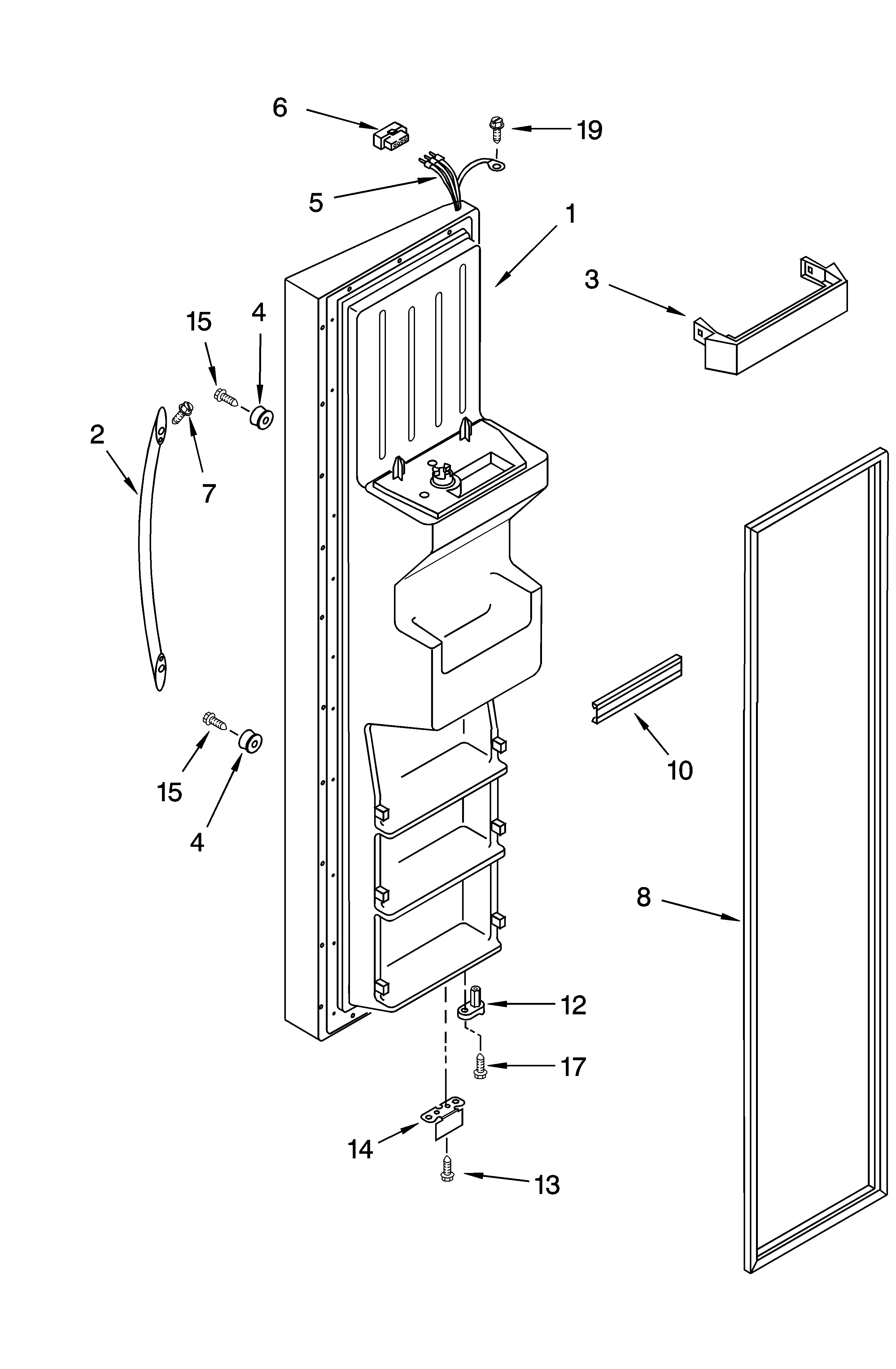 6
19
5
1
3
15
4
2
7
15
4
10
8
12
17
14
13