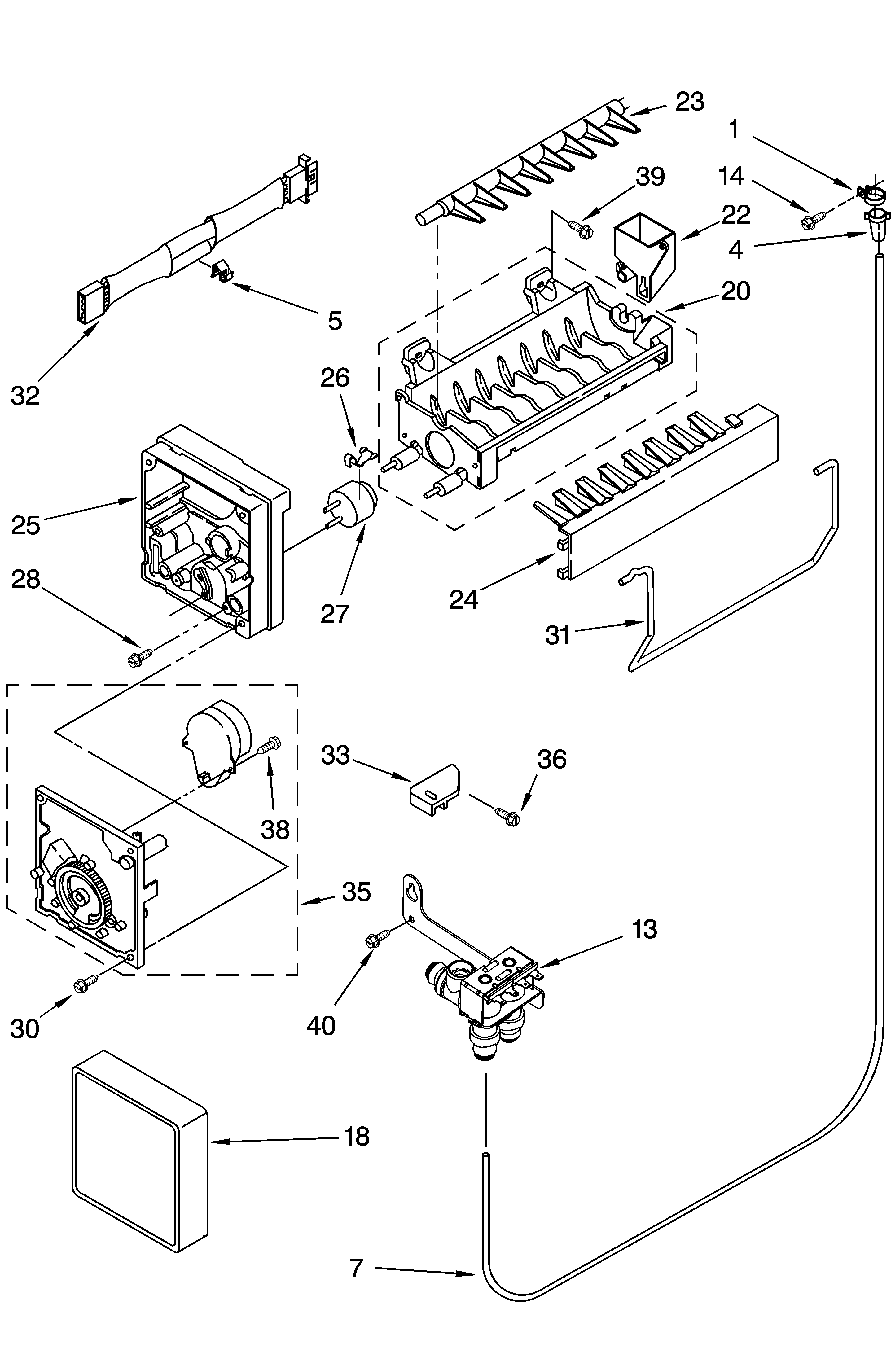 23
1
39
14
22
4
20
5
32
26
25
27
24
28
31
33
36
38
35
13
40
30
18
7