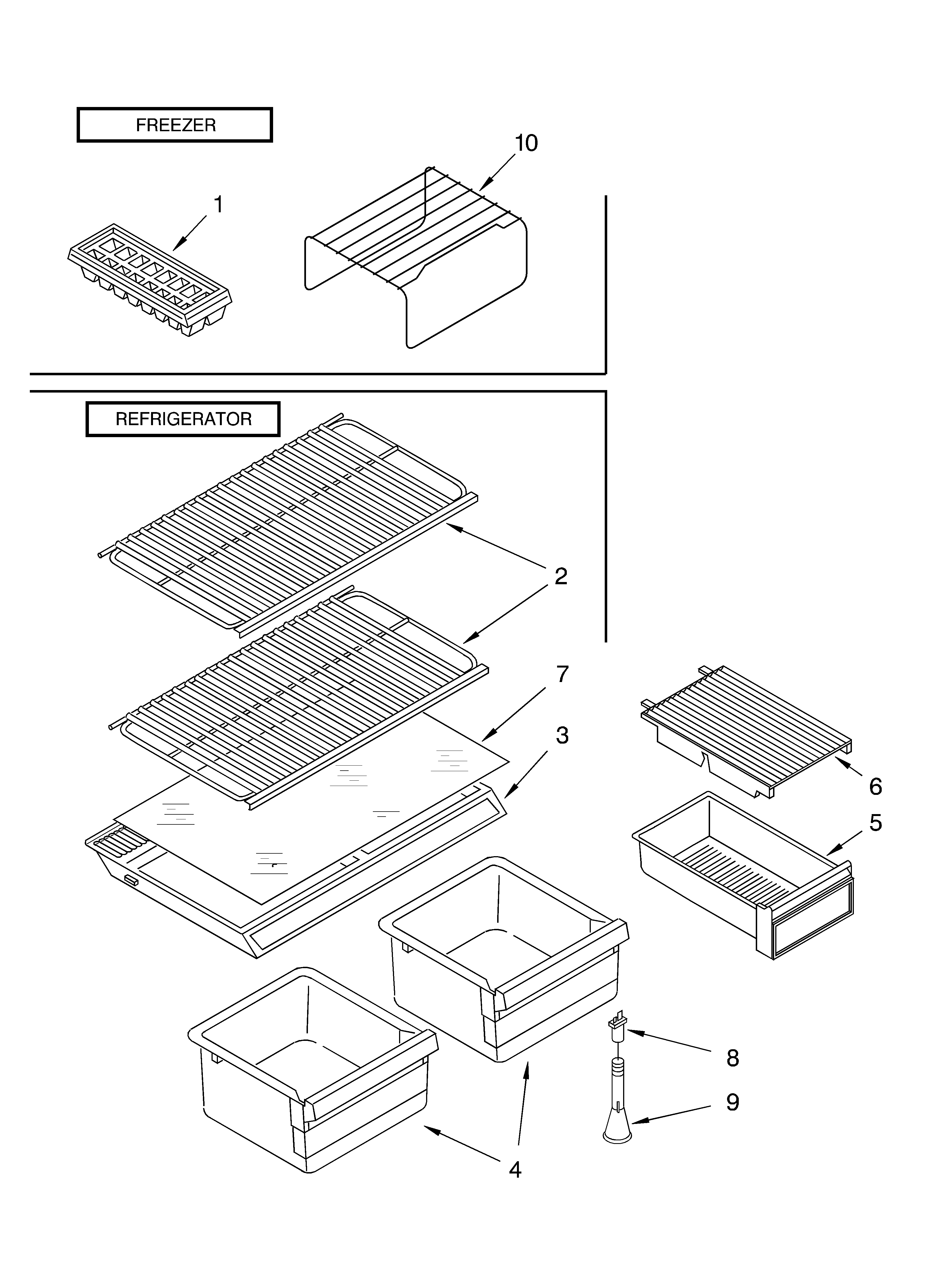 FREEZER

10

1

REFRIGERATOR

2

7

3

6

5

8

9

4