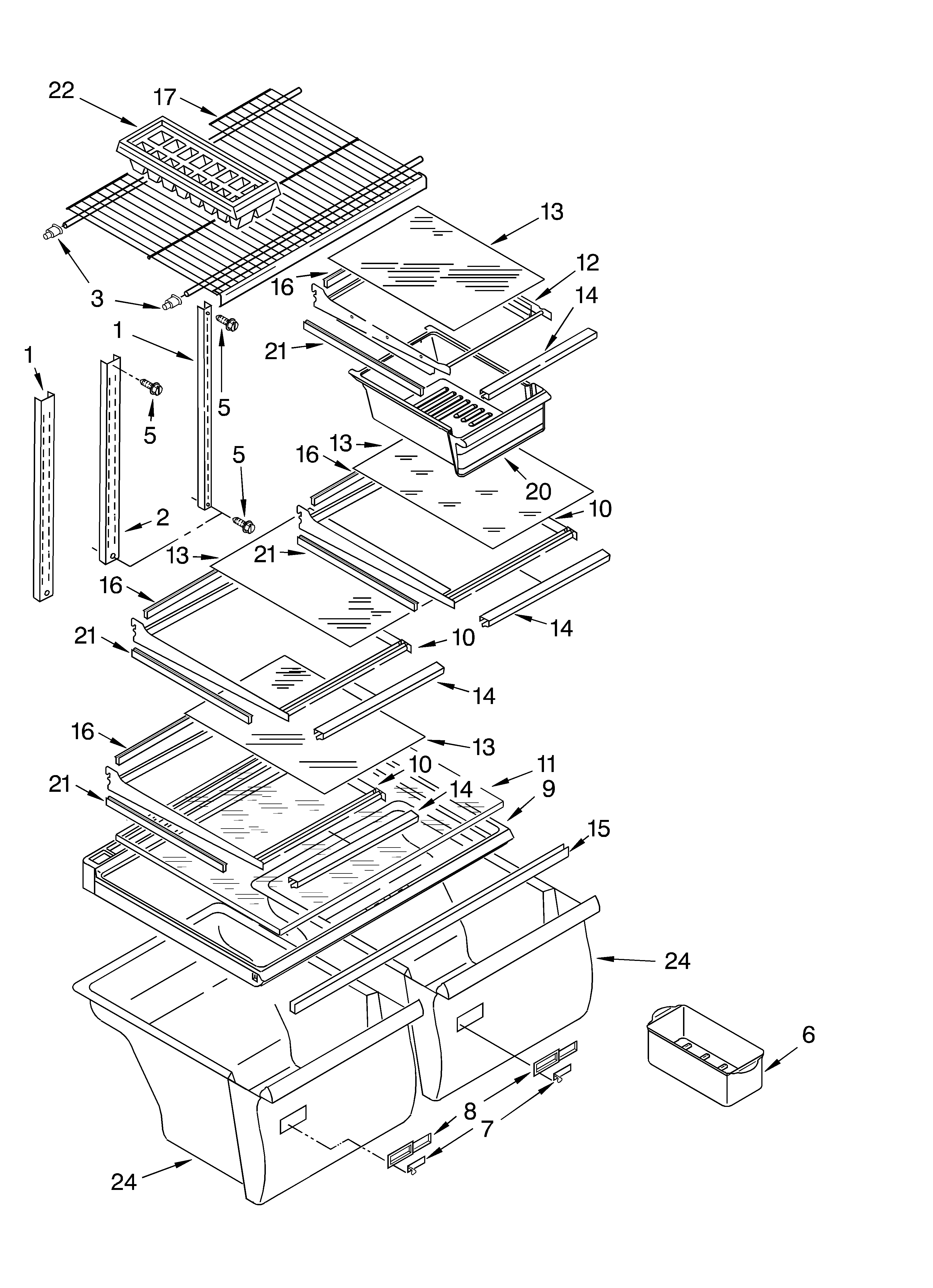 22
17
13
12
16
14
3
1
21
1
5
5
5
13
16
20
10
2
13
21
16
14
21
10
14
16
13
10
11
21
14
9
15
24
6
8
7
24