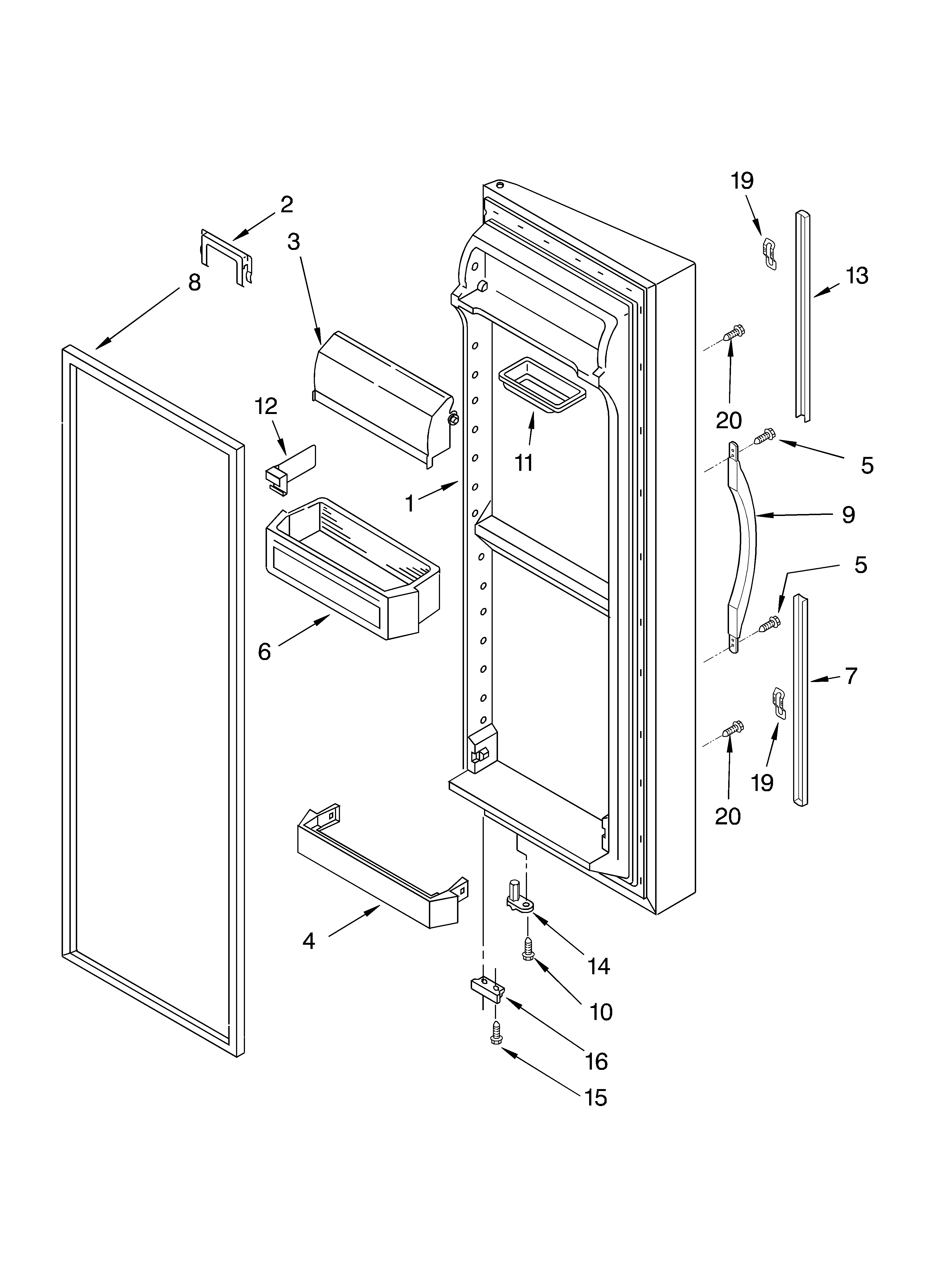 19
2
3
13
8
20
12
5
11
1
9
5
6
7
19
20
4
14
10
16
15