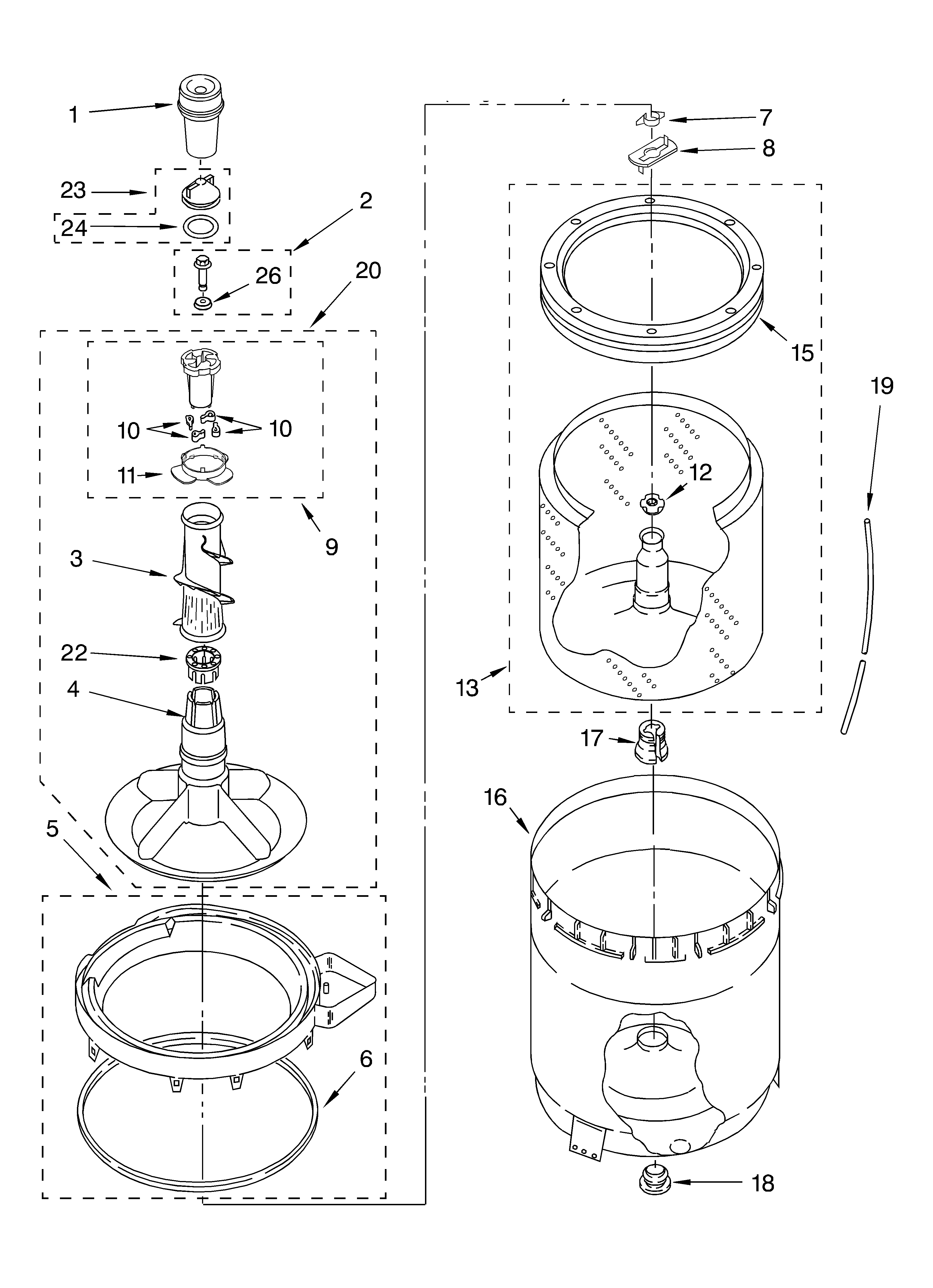 1
23
24
2
26
20
10
10
11
9
3
22
4
5
6
7
8
15
19
12
13
17
16
18