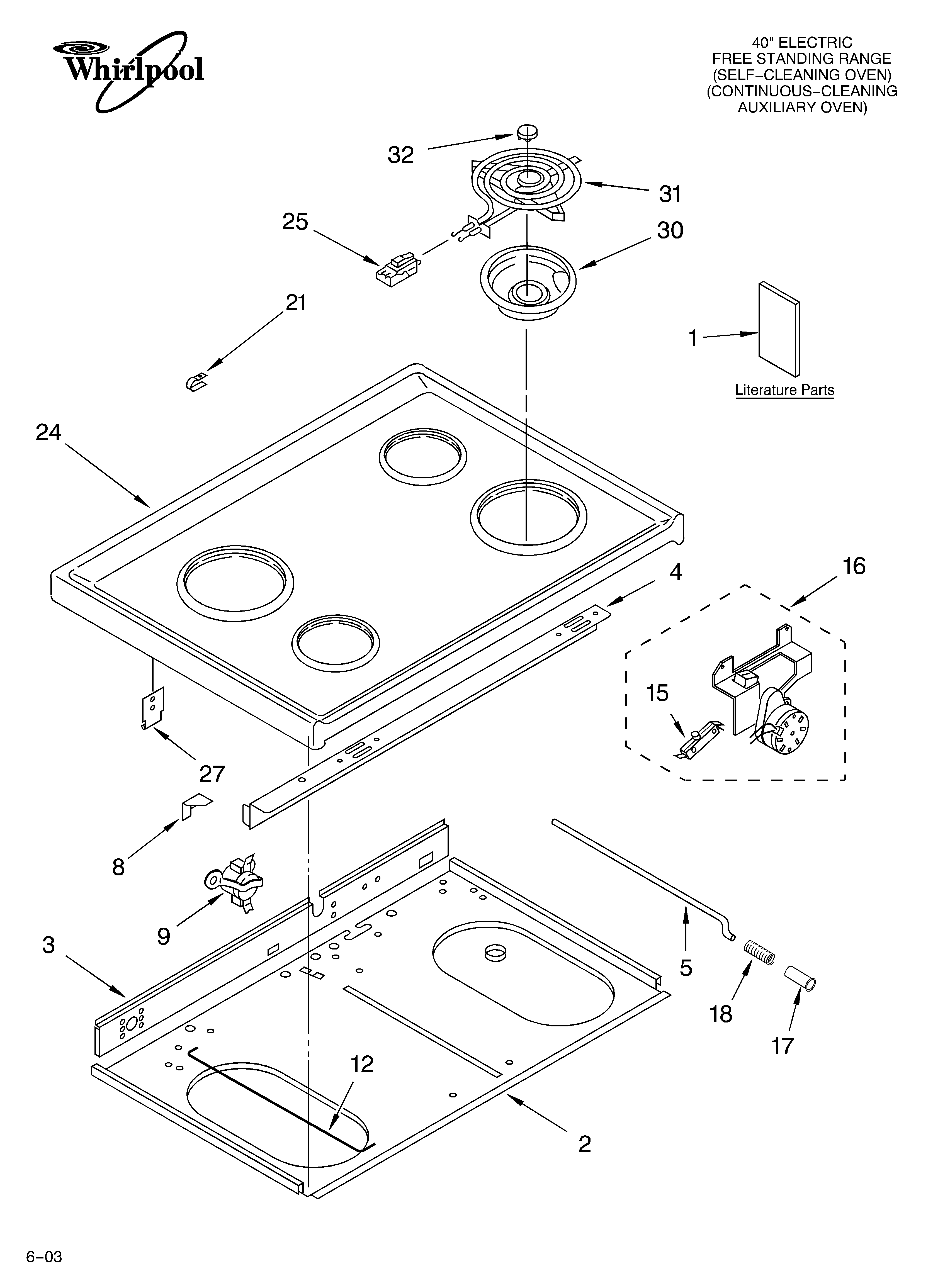 Whirlpool

40" ELECTRIC
FREE STANDING RANGE
(SELF–CLEANING OVEN)
(CONTINUOUS–CLEANING
AUXILIARY OVEN)

32
31
25
30
21
1
Literature Parts
24
4
16
15
27
8
9
3
5
18
17
12
2

6–03