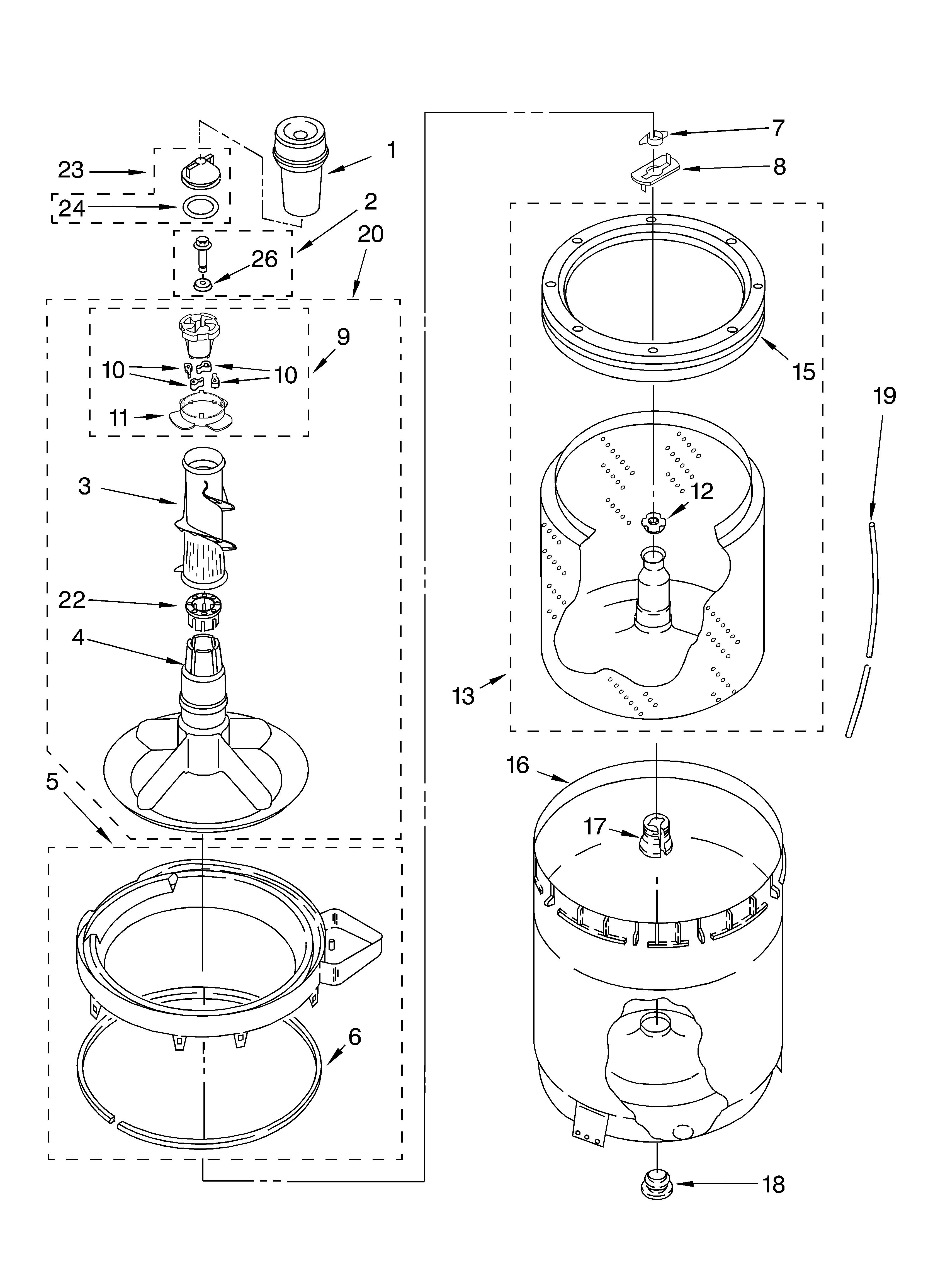 23
24
1
2
20
26
9
10
10
11
3
22
4
5
6
7
8
15
19
12
13
16
17
18