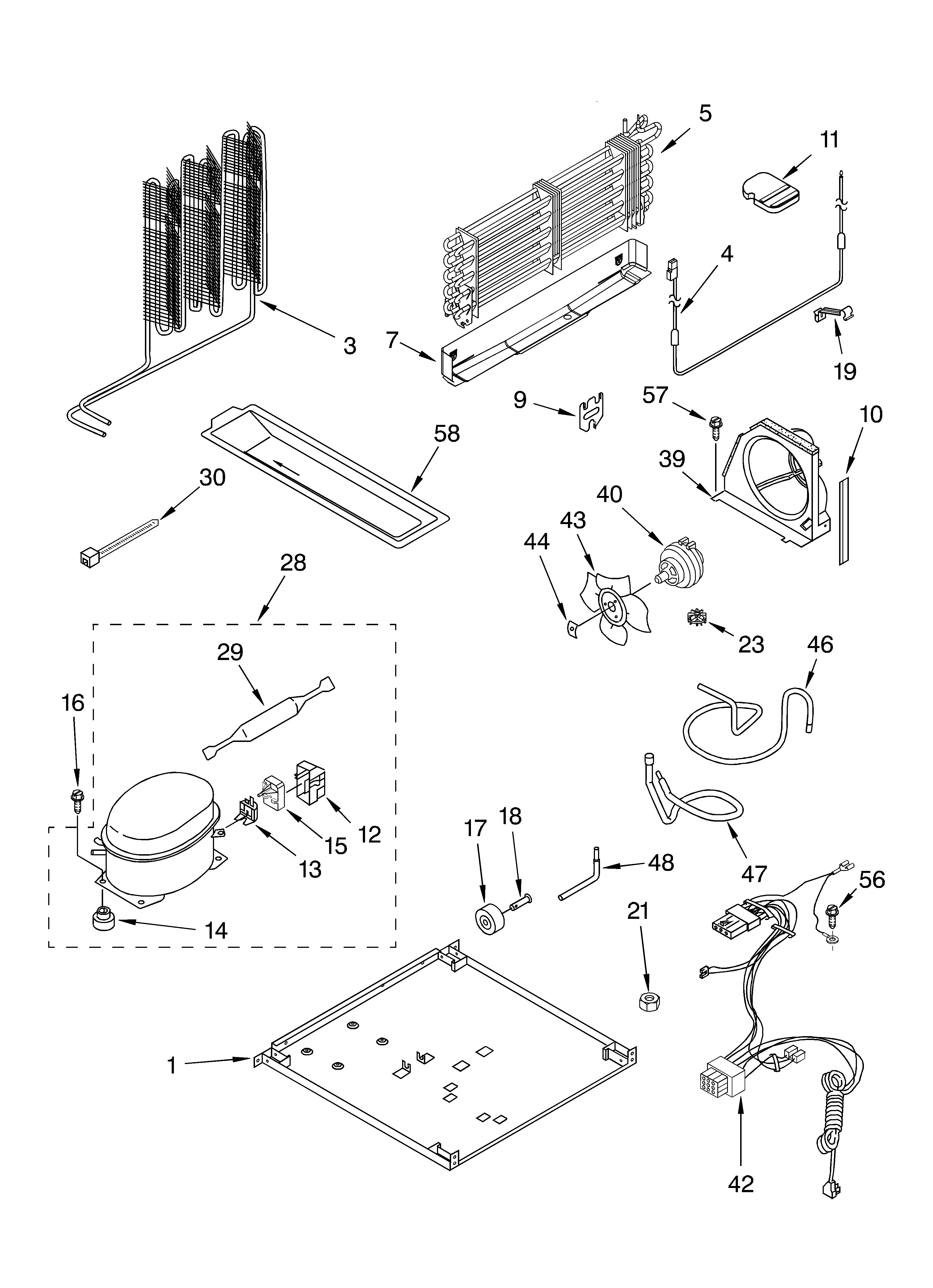 5
11
4
3
7
19
9
57
10
58
39
30
40
43
44
28
23
46
29
16
12
15
13
17
18
48
47
56
14
21
1
42