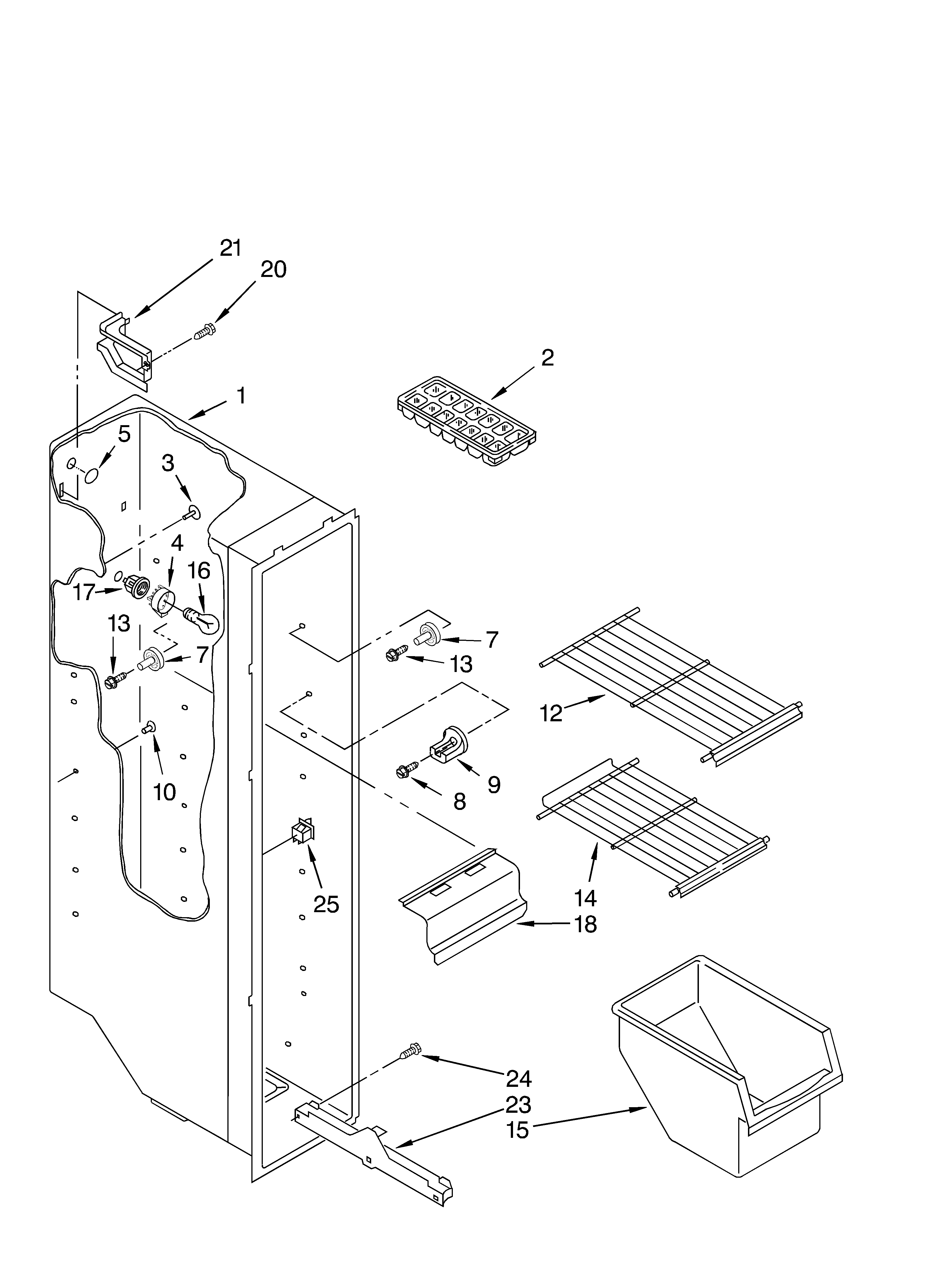 21
20
2
1
5
3
4
16
17
13
7
7
13
12
10
9
8
25
14
18
24
23
15