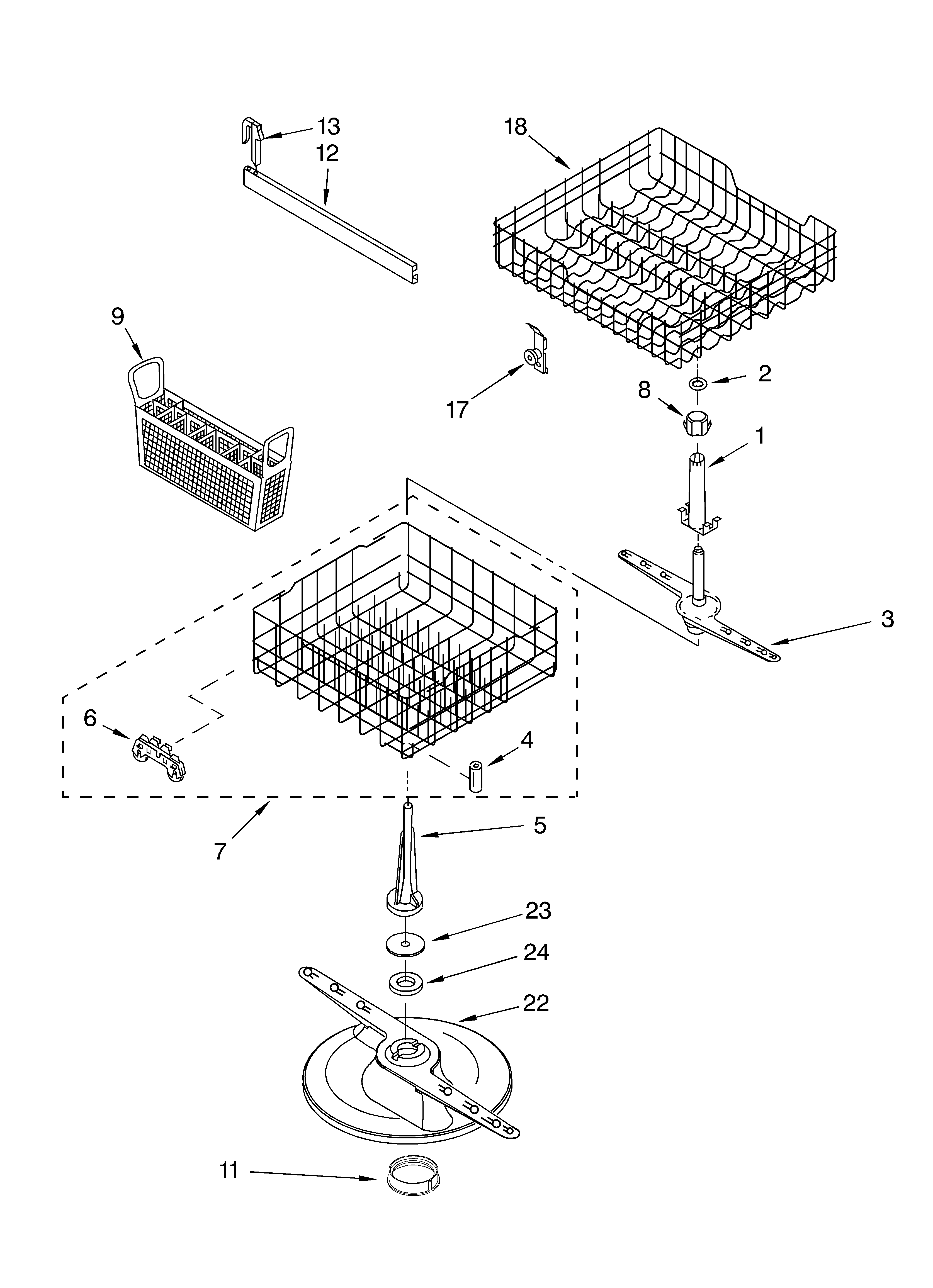 13
12
18
9
17
2
8
1
3
6
4
7
5
23
24
22
11