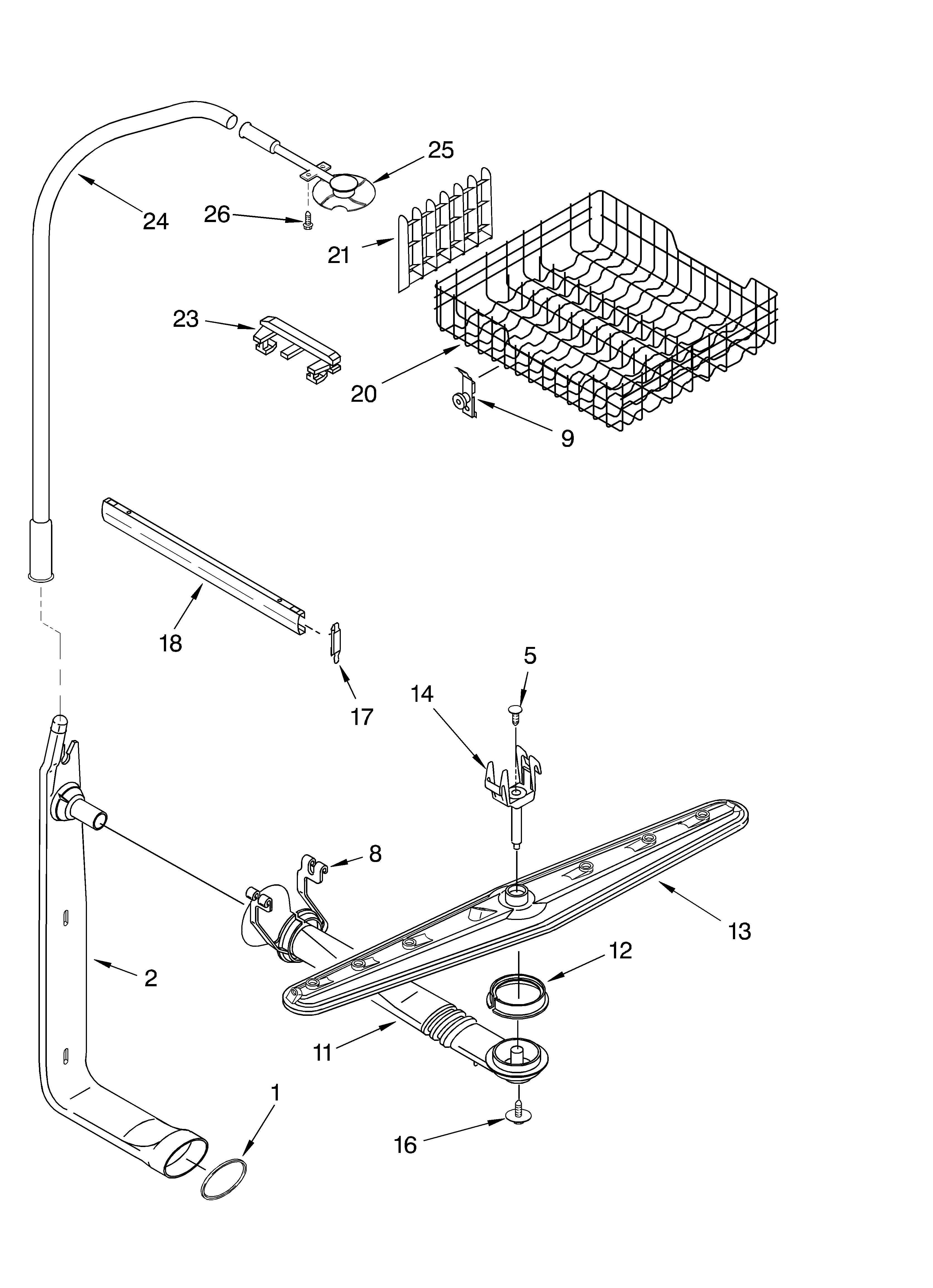 25
24
26
21
23
20
9
18
17
5
14
8
13
12
2
11
1
16