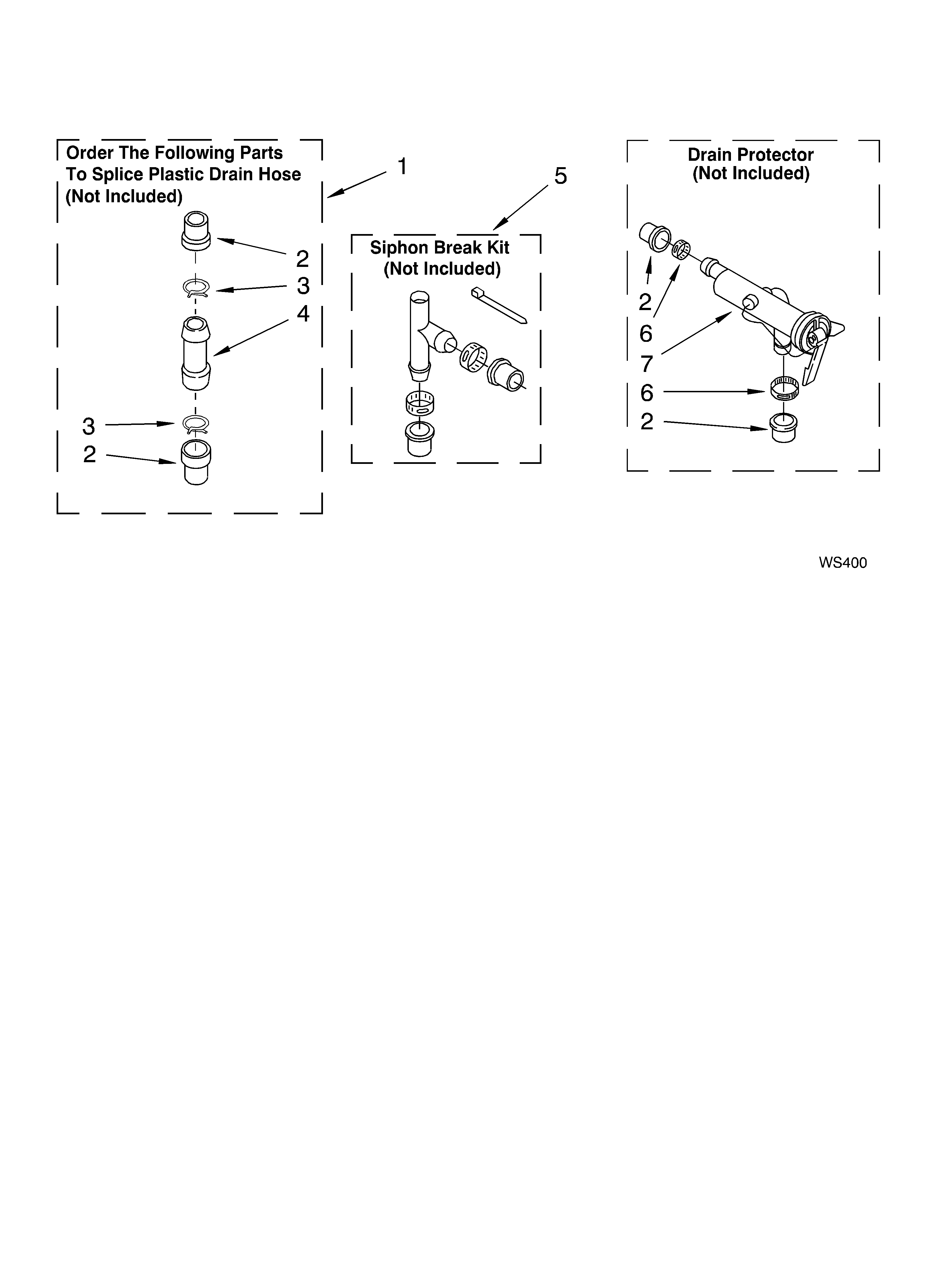 Order The Following Parts To Splice Plastic Drain Hose (Not Included)

1

2
3
4
3
2

5

Siphon Break Kit (Not Included)

Drain Protector (Not Included)

2
6
7
6
2

WS400