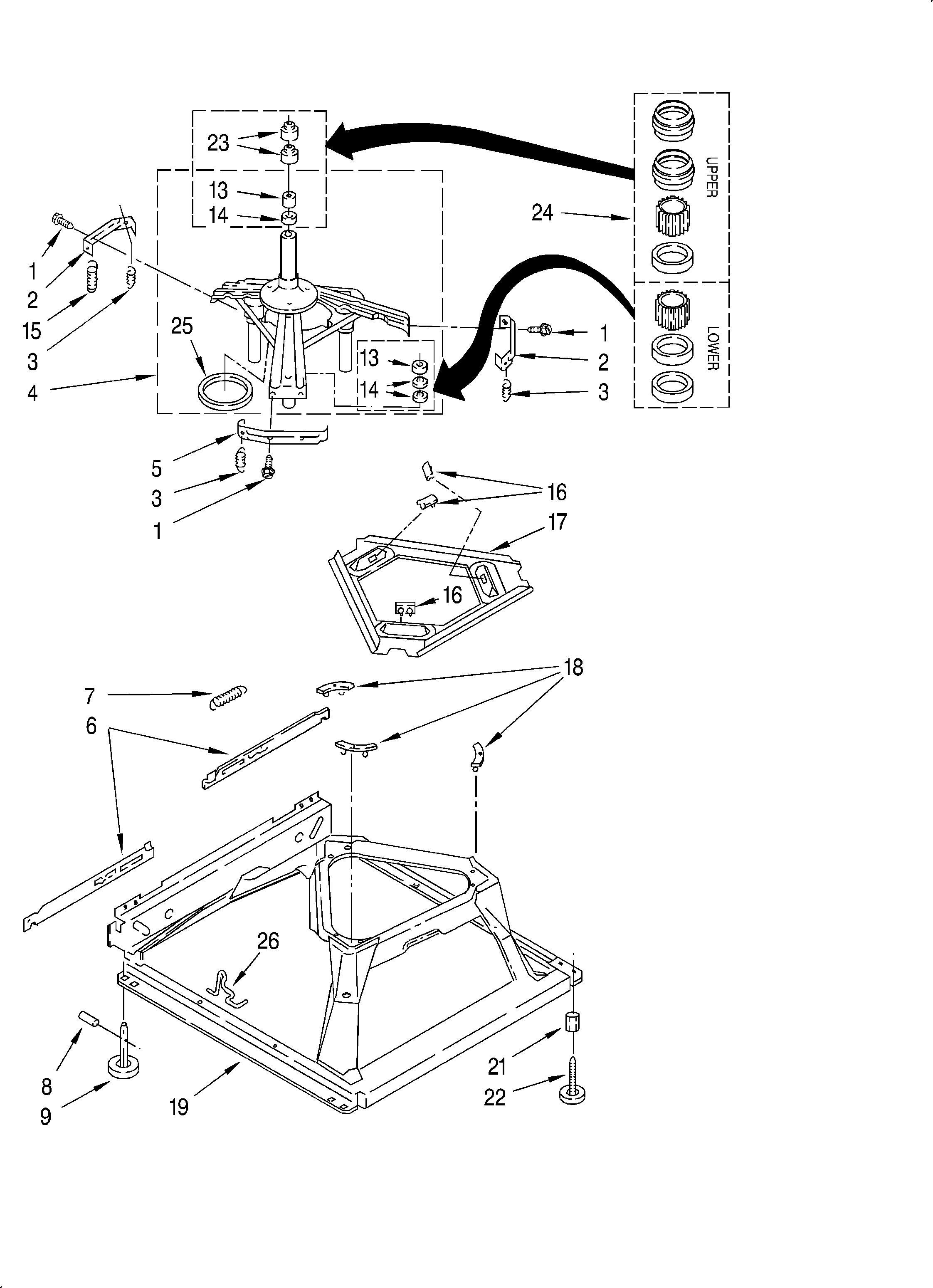 23
13
14
UPPER
24
LOWER
1
2
15
3
4
25
13
14
1
2
3
5
3
1
16
17
16
18
7
6
26
8
9
19
21
22